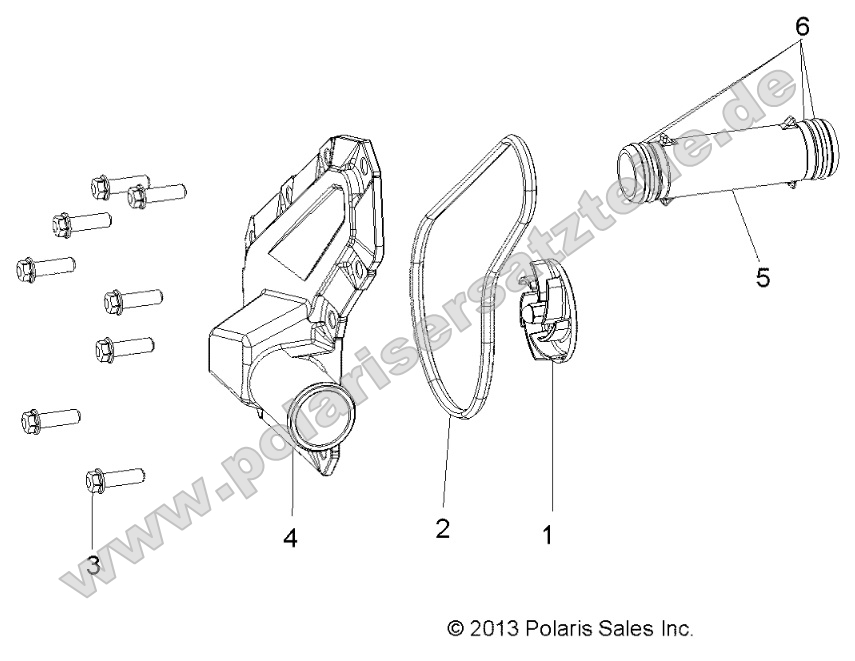 6
5
www.polarisersatzteile.de
4
2
1
3
© 2013 Polaris Sales Inc.