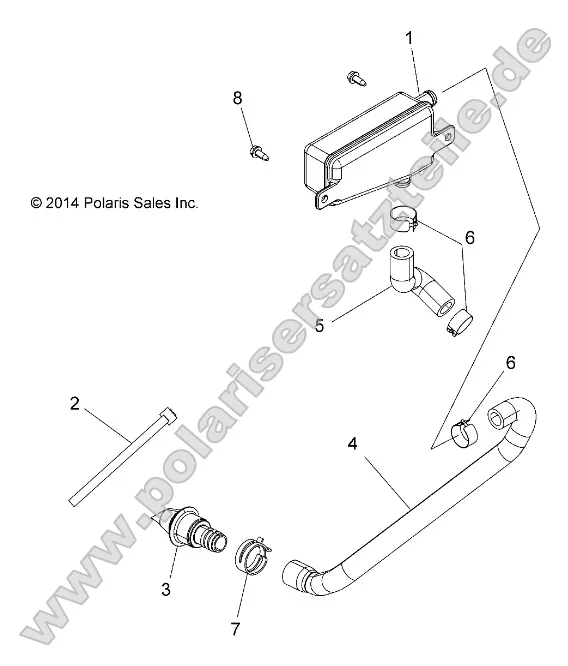 1
8
© 2014 Polaris Sales Inc.
6
5
6
2
4
3
7
www.polarisersatzteile.de