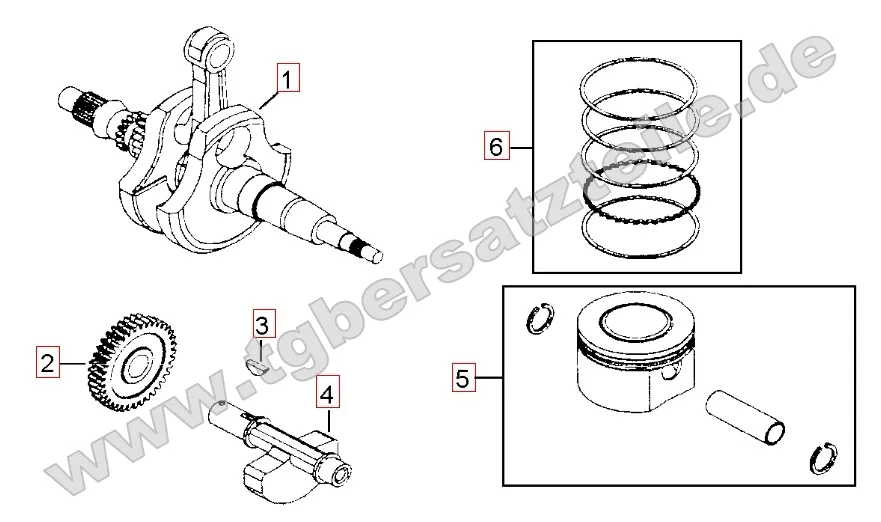 1
6
2
3
4
5
www.tgbersatzteile.de