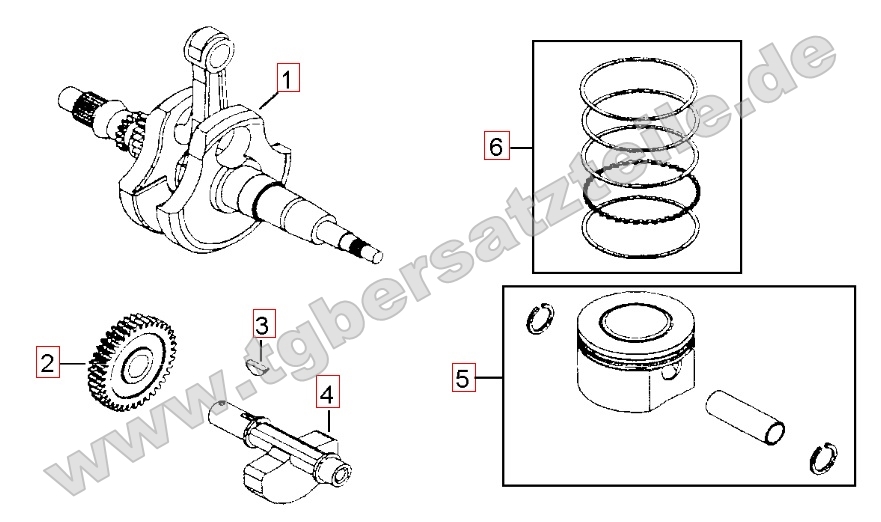 1
6
2
3
4
5
www.tgbersatzteile.de