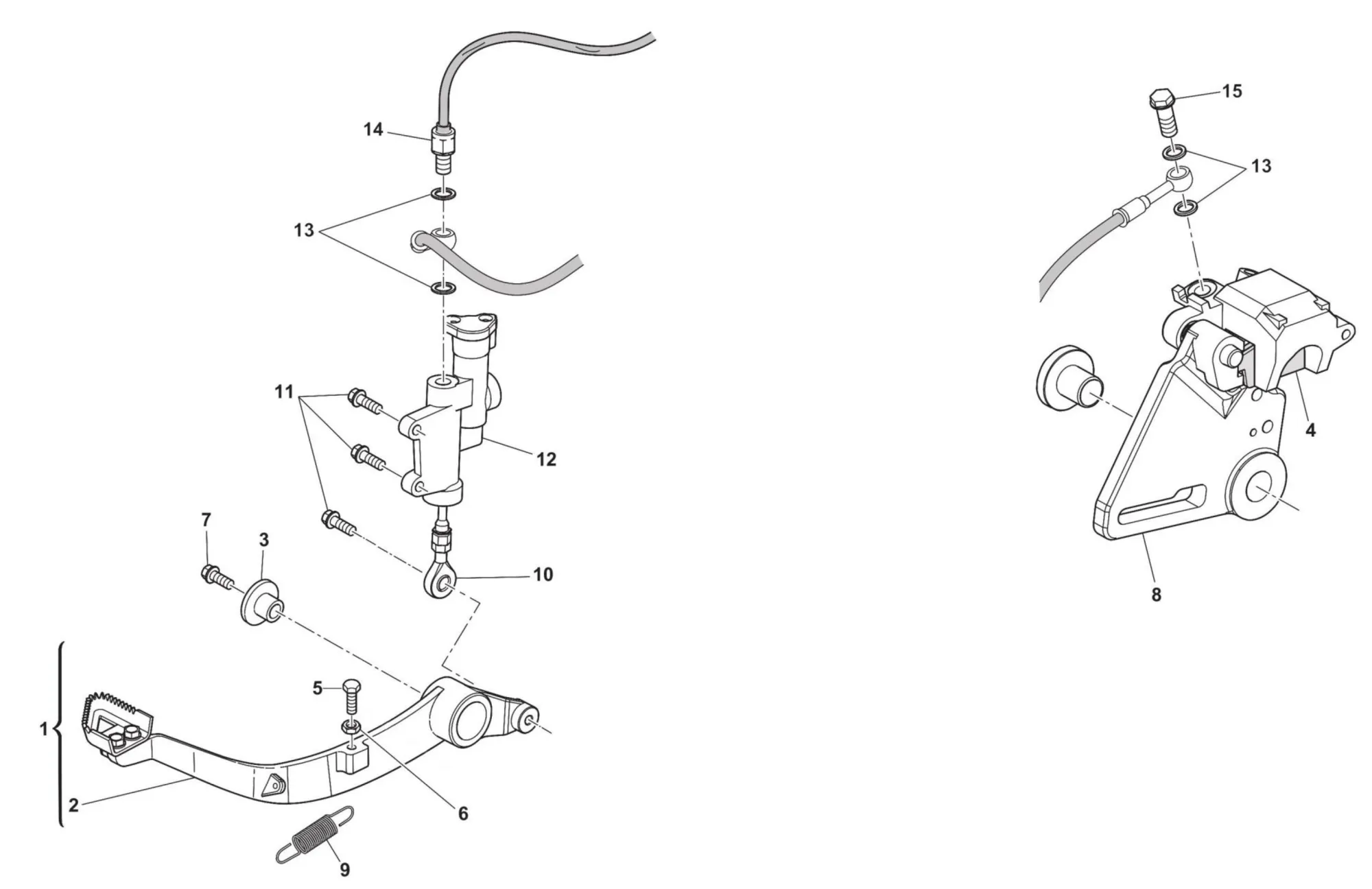 14
13
11
12
7
3
10
5
1
2
6
9
15
13
4
8