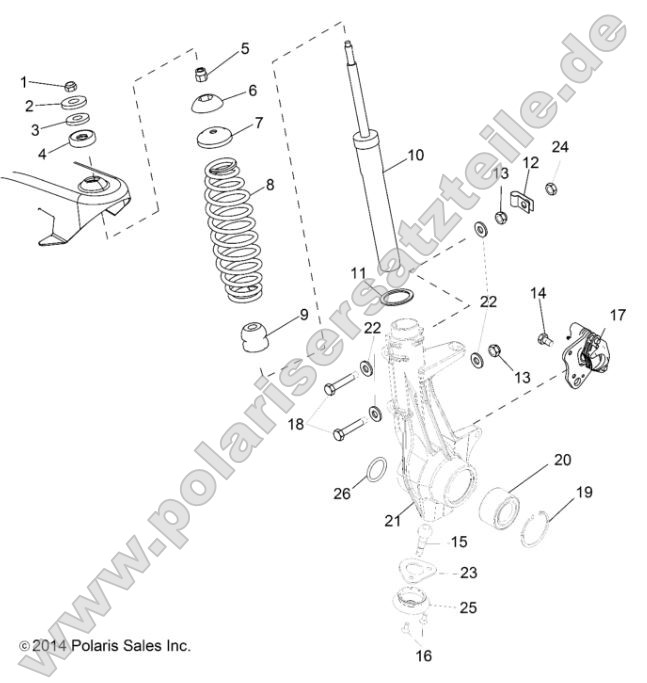 1
2
3
4
5
6
7
8
9
10
11
12
13
24
22
14
17
22
13
18
20
19
26
21
15
23
25
16

www.polarisersatzteile.de

© 2014 Polaris Sales Inc.