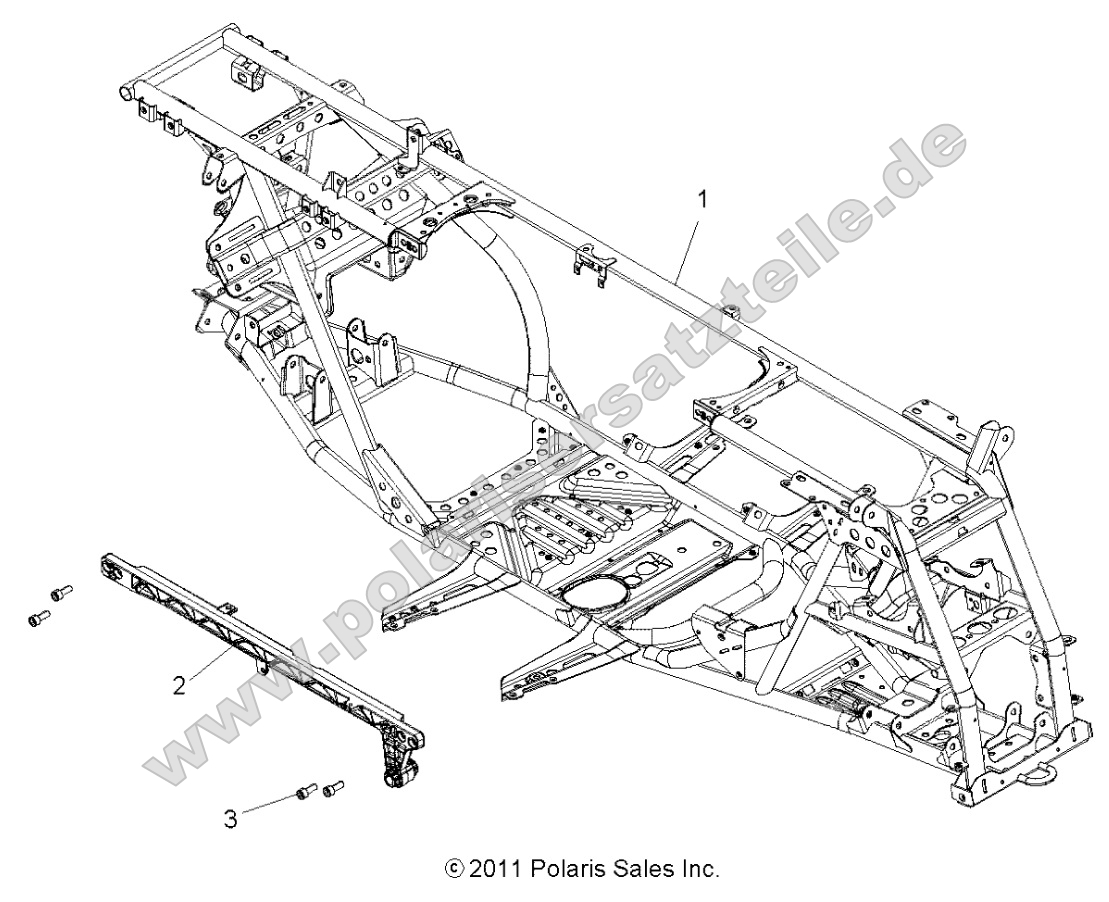 www.polaris-ersatzteile.de

1

2

3

© 2011 Polaris Sales Inc.