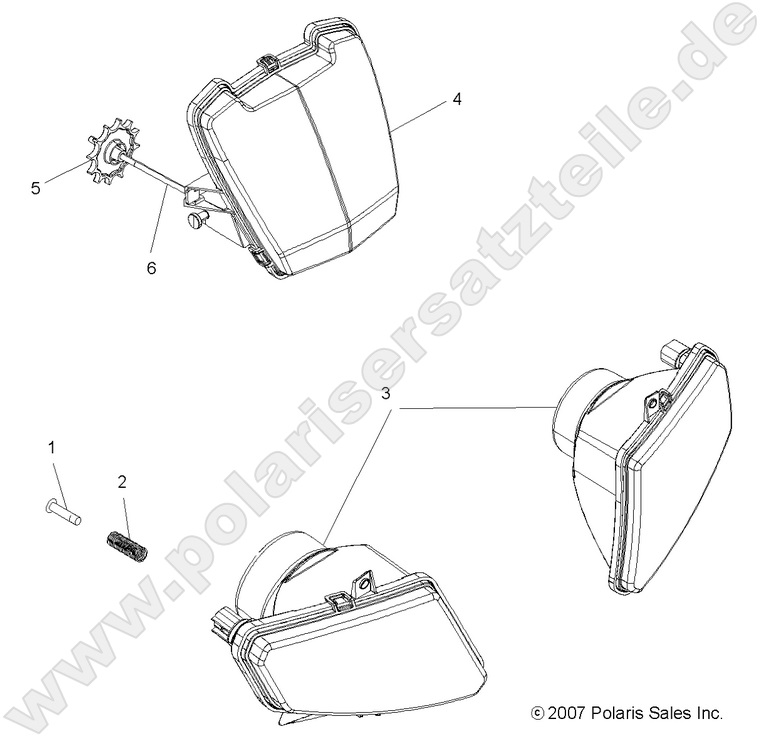 www.polarisersatzteile.de

4

5

6

3

1

2

© 2007 Polaris Sales Inc.