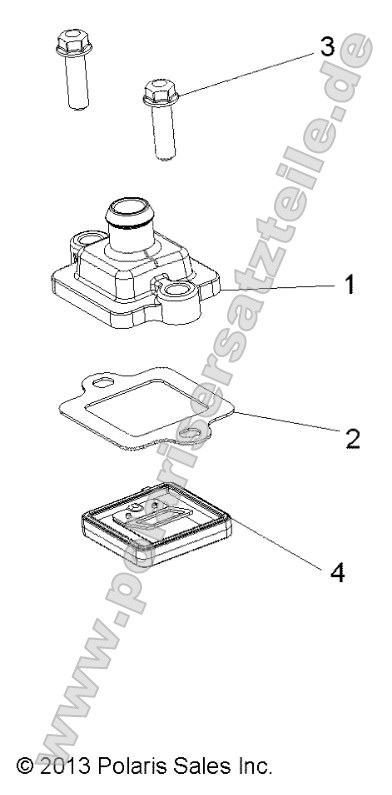 3

1

2

4

www.polarisersatzteile.de

© 2013 Polaris Sales Inc.