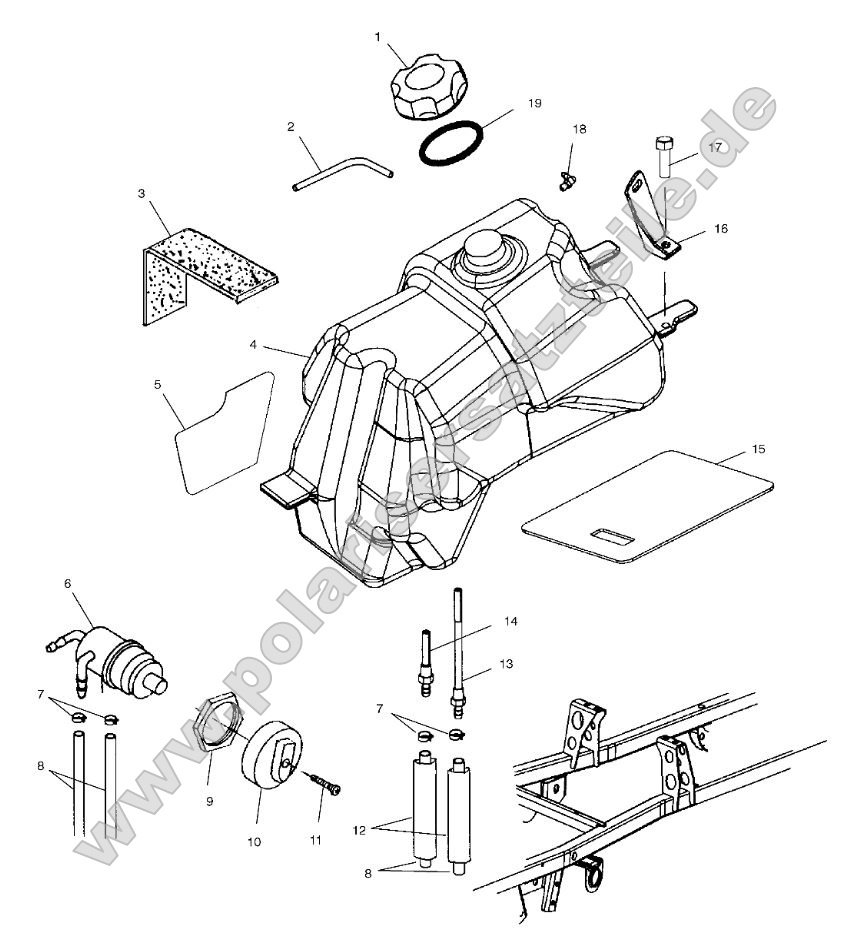 1
19
2
18
17
3
16
4
5
15
6
14
13
7
7
8
9
10
11
12
8

www.polaris-ersatzteile.de