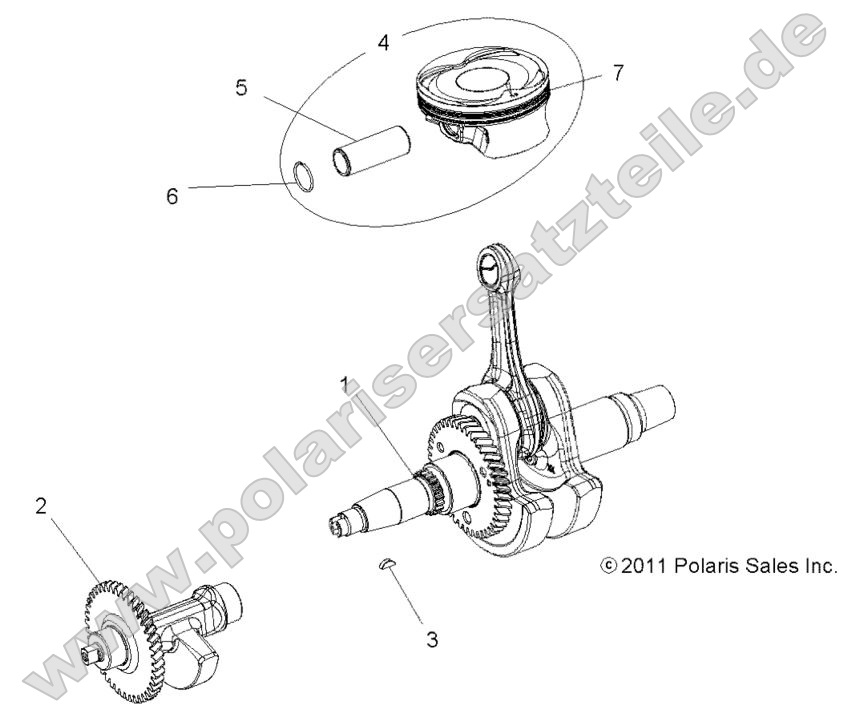 4
5
7
6
1
2
3
© 2011 Polaris Sales Inc.
www.polarisersatzteile.de