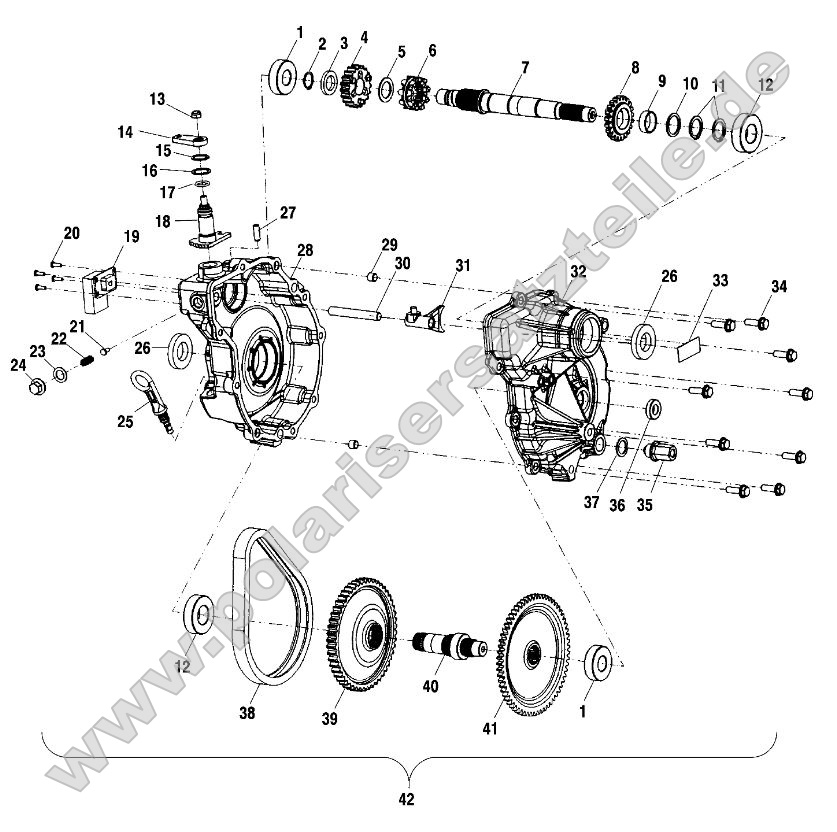 1 2 3 4 5 6 7 8 9 10 11 12
13
14
15
16
17
18
27
20
19
28
29
30
31
32
26
33
34
21
22
23
24
26
25
37
36
35
12
38
39
40
41
1
42
www.polarisersatzteile.de