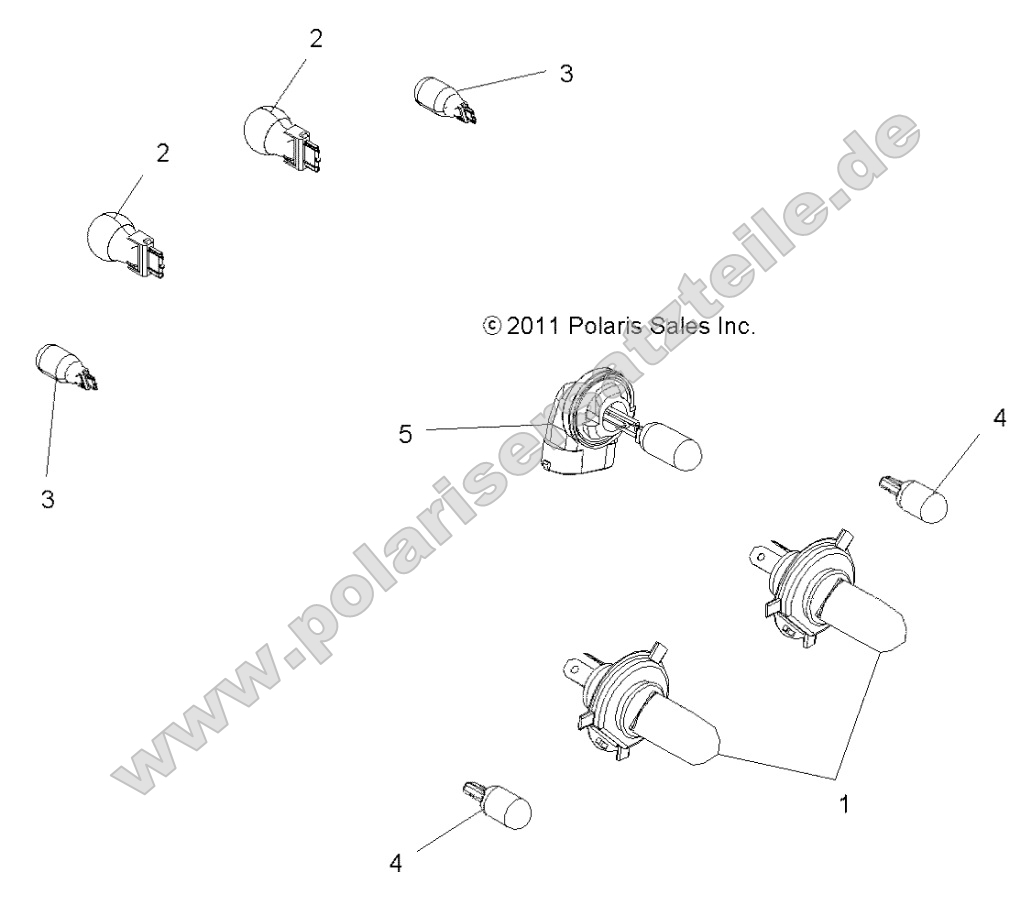 2
3
2
© 2011 Polaris Sales Inc.
3
5
4
1
4
www.polarisersatzteile.de