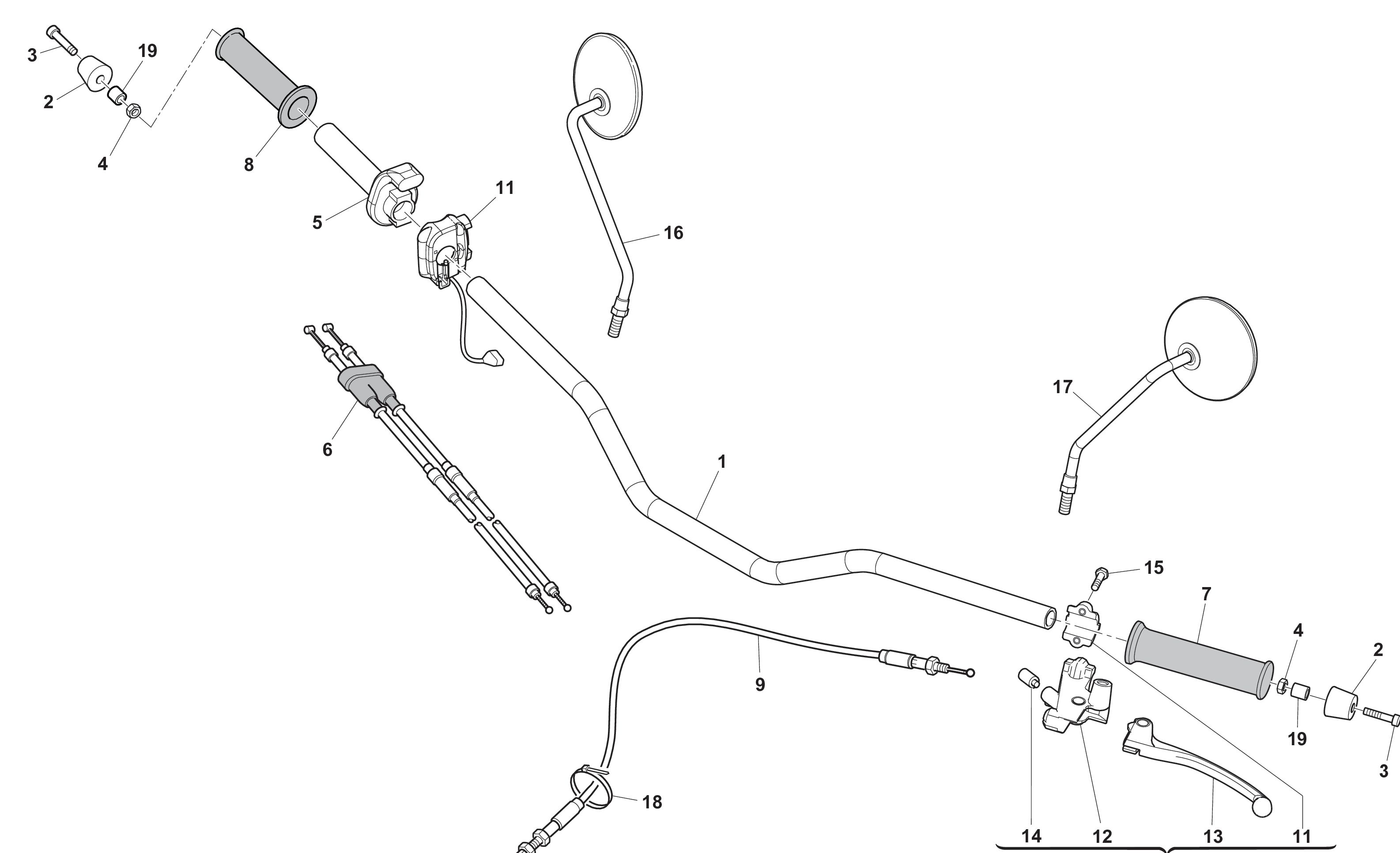 3
19
2
4
8
5
11
16
6
17
1
15
7
4
2
9
19
3
18
14
12
13
11