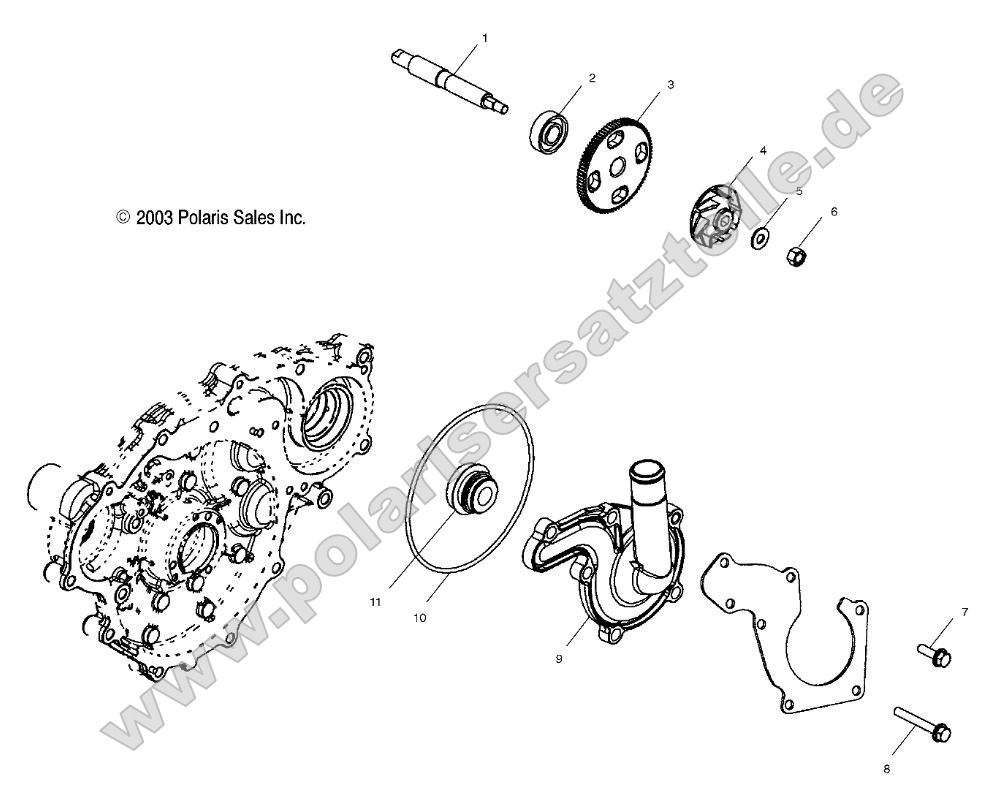 1
2
3
4
5
6
© 2003 Polaris Sales Inc.
www.polarisersatzteile.de
11
10
9
7
8