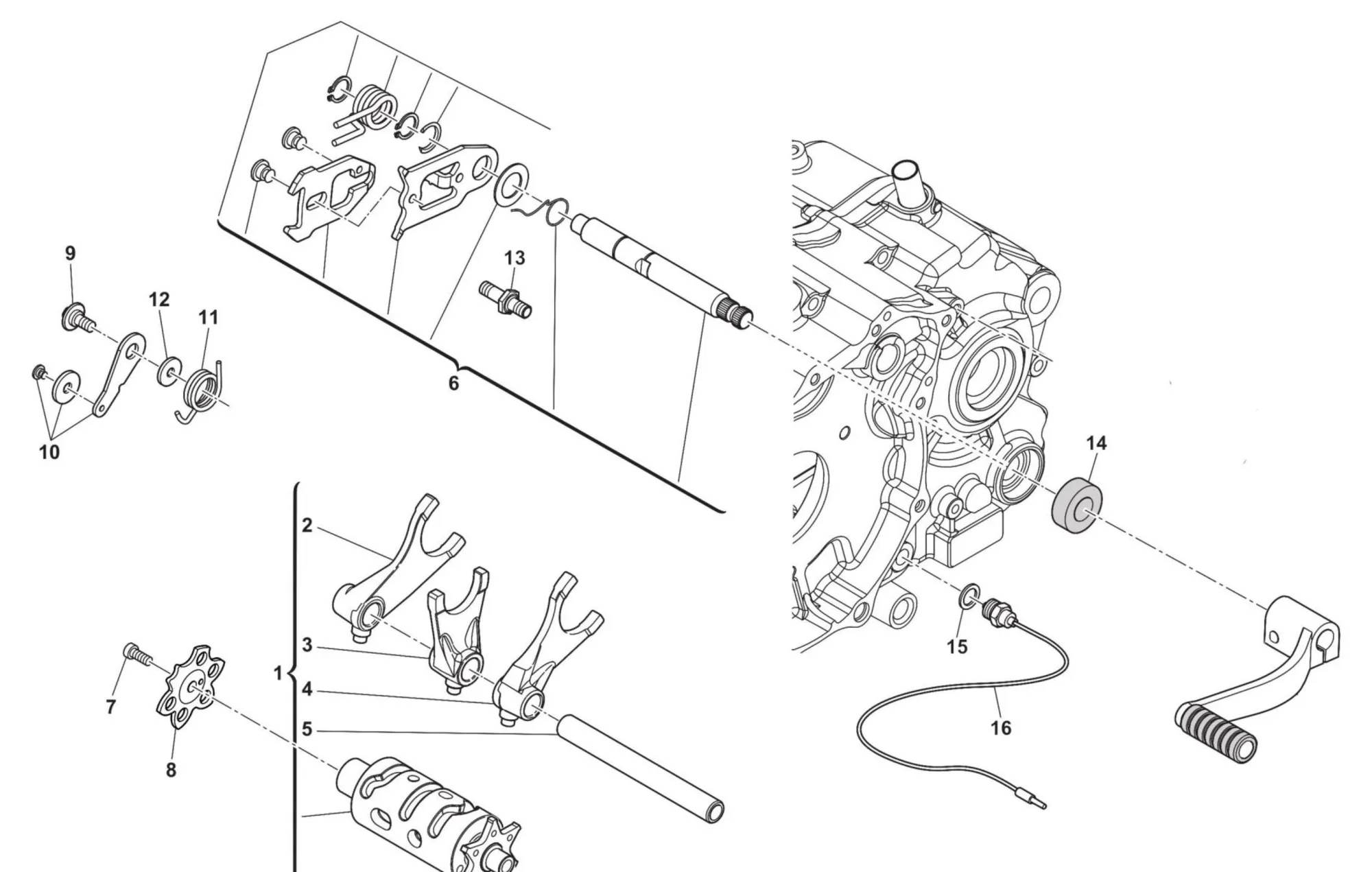 9
12
11
10
13
6
14
2
3
1
4
5
7
8
15
16