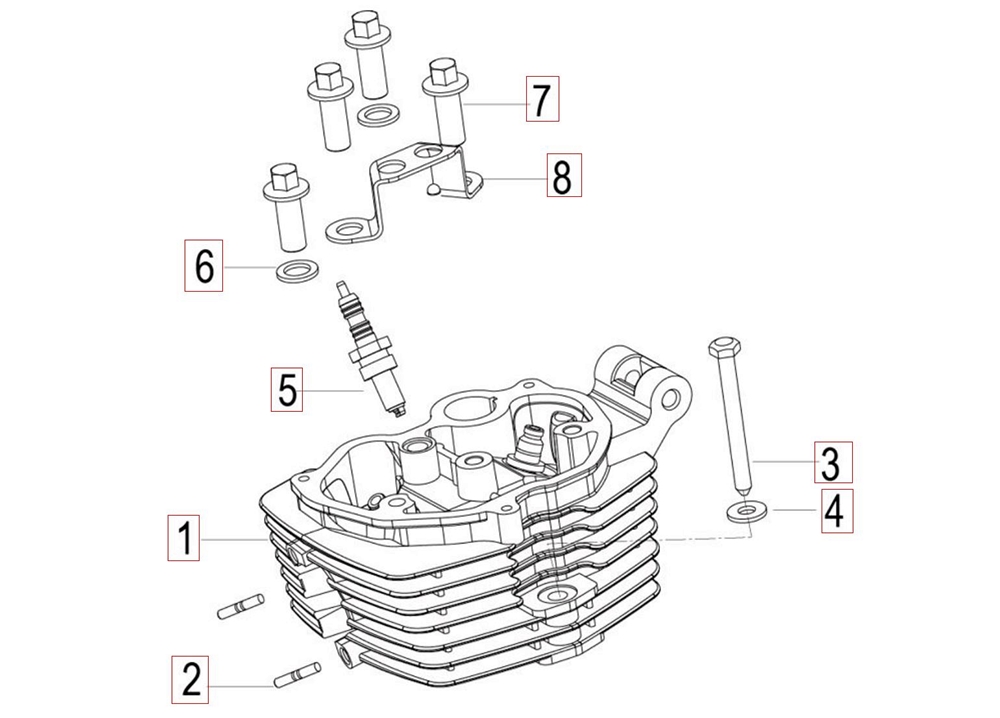 7
8
6
5
3
4
1
2