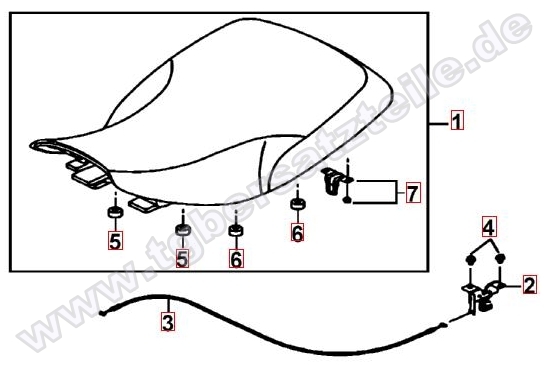 www.tgbersatzteile.de

1

7

5

5

6

6

4

2

3