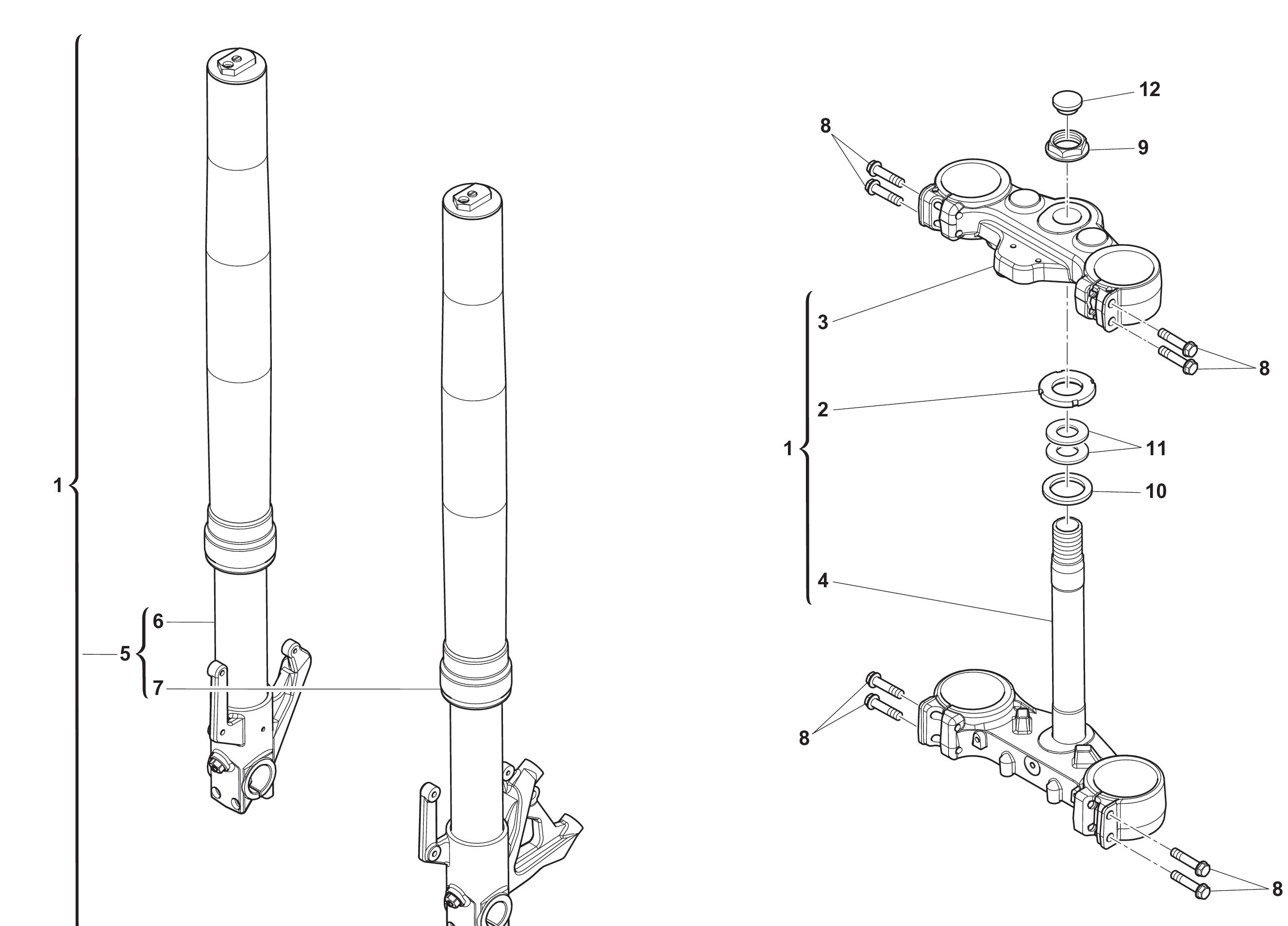 1
6
5
7
12
8
9
3
8
2
1
11
10
4
8
8