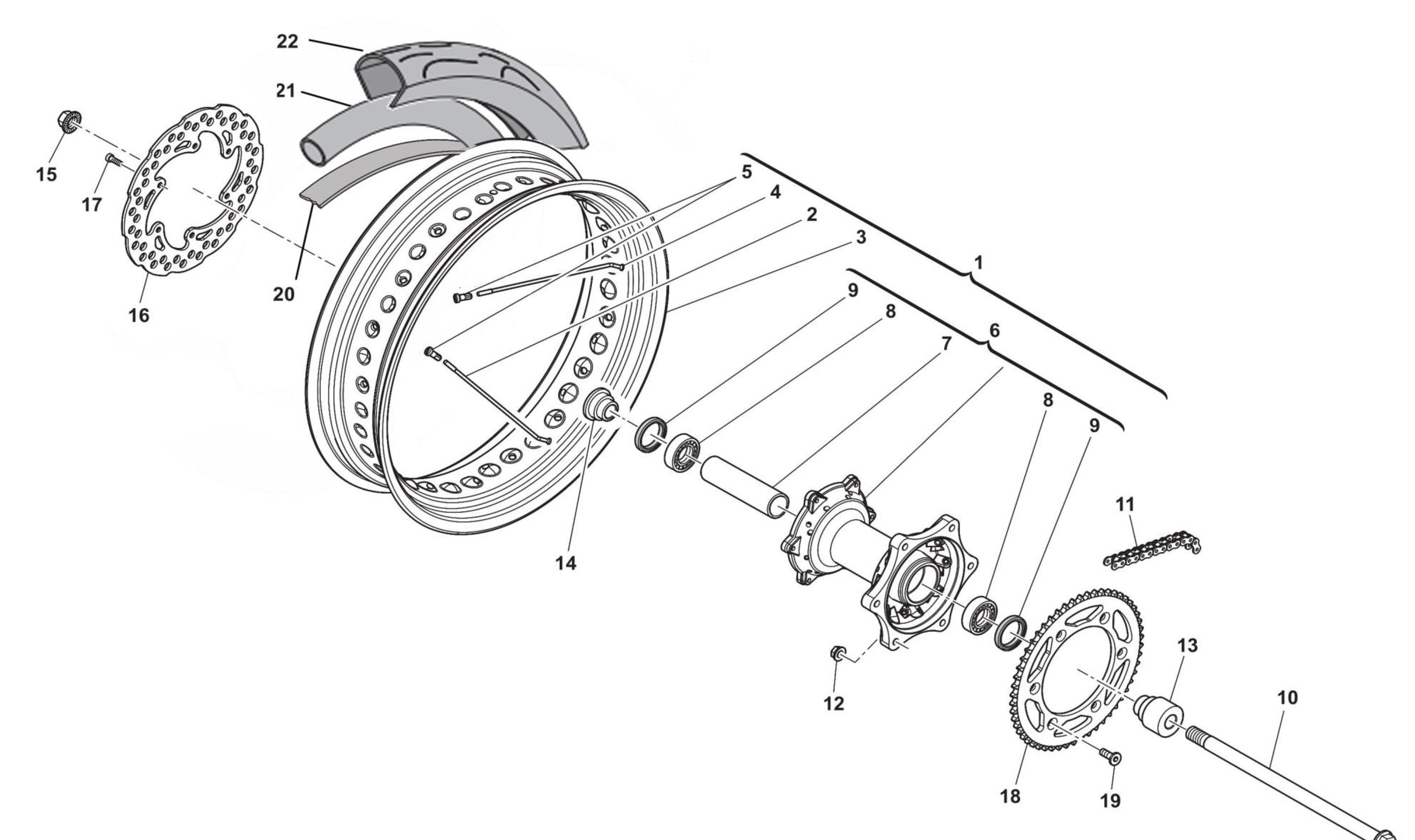 22
21
15
17
16
20
5
4
2
3
1
9
8
7
6
8
9
14
11
12
13
10
18
19