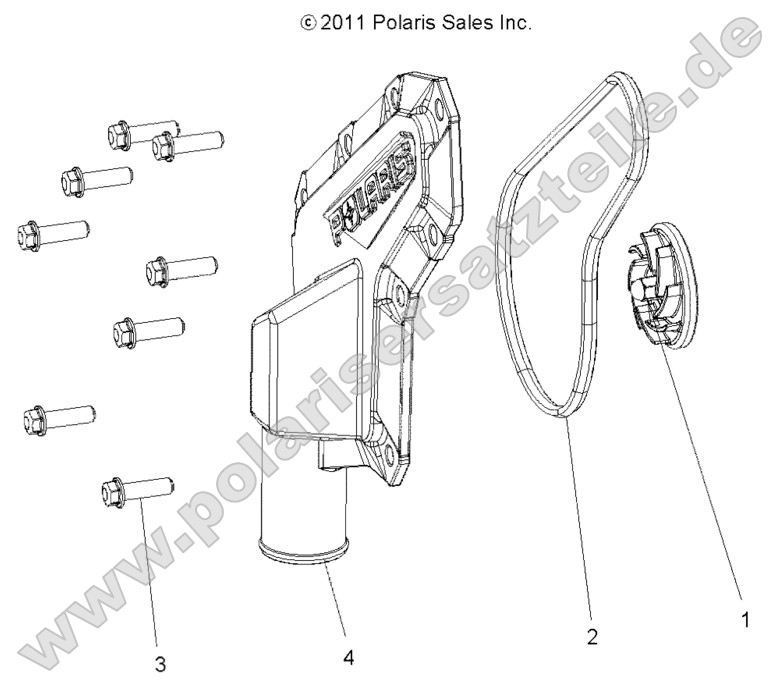 © 2011 Polaris Sales Inc.

www.polarisersatzteile.de

POLARIS

3

4

2

1