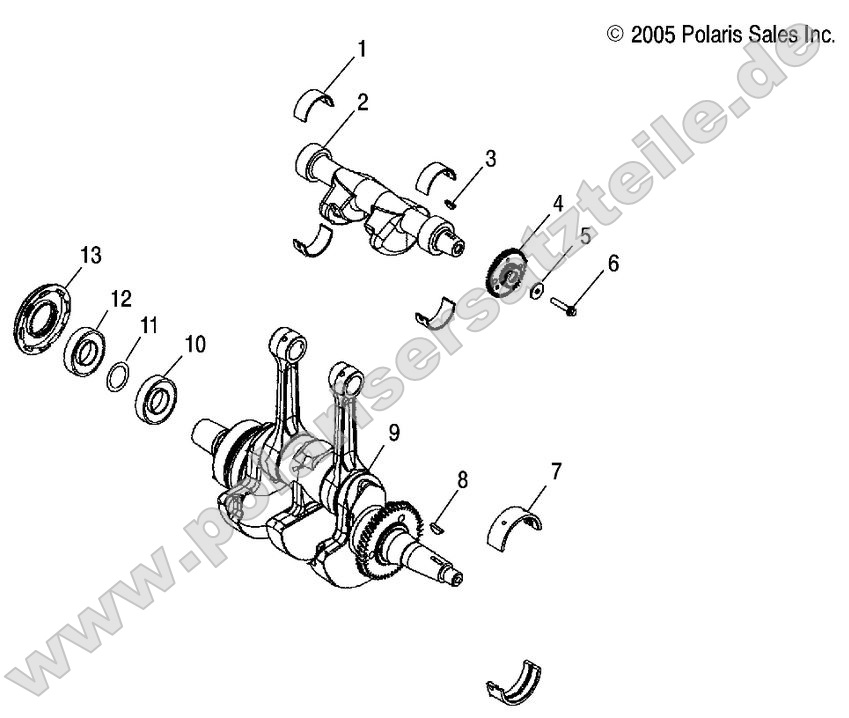 © 2005 Polaris Sales Inc.

www.polarisersatzteile.de

1
2
3
4
5
6
13
12
11
10
9
8
7