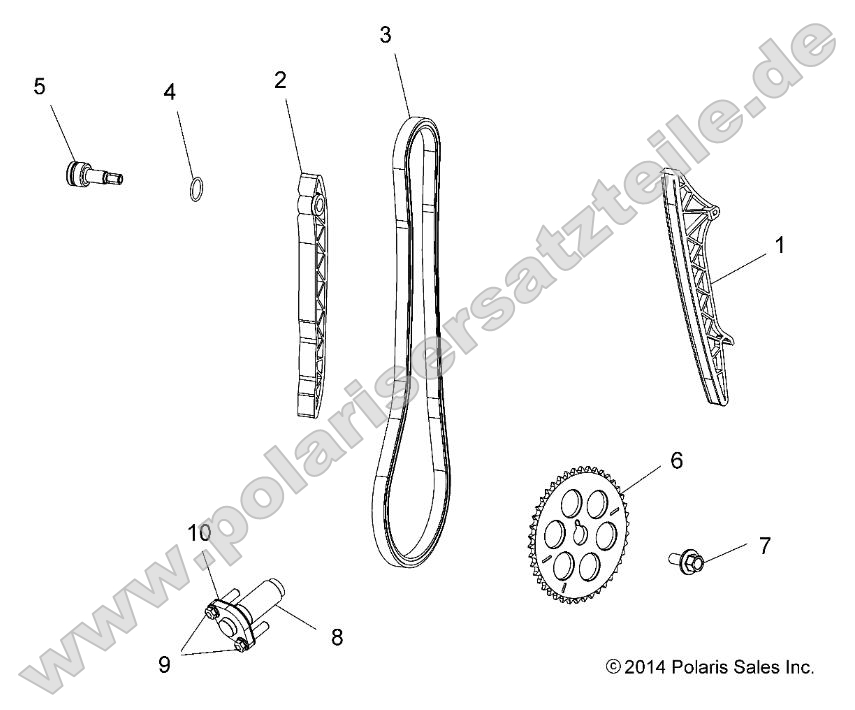 5
4
2
3
1
6
7
10
8
9
www.polarisersatzteile.de
© 2014 Polaris Sales Inc.