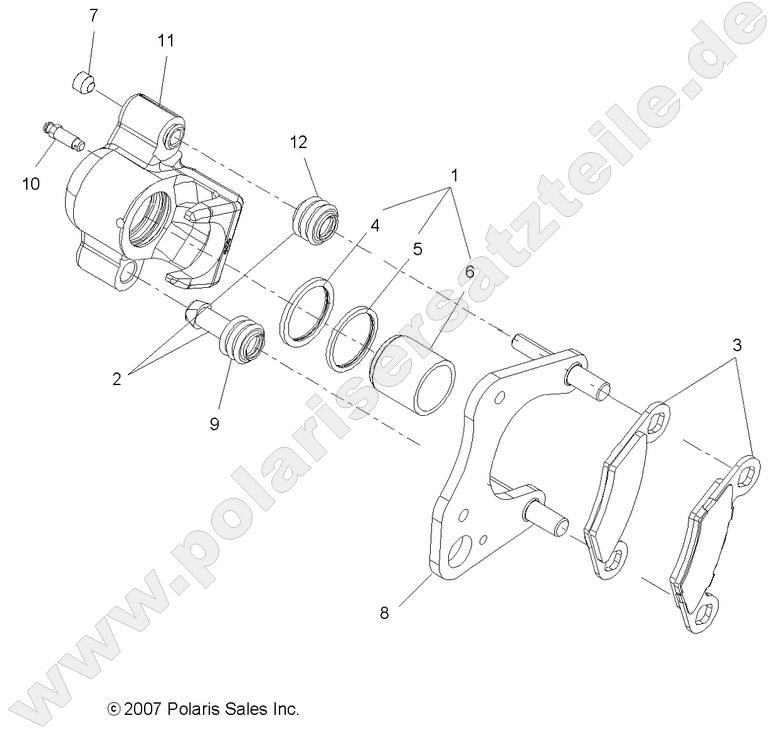 7
11
10
12
1
4
5
6
2
9
3
8
www.polarisersatzteile.de
© 2007 Polaris Sales Inc.