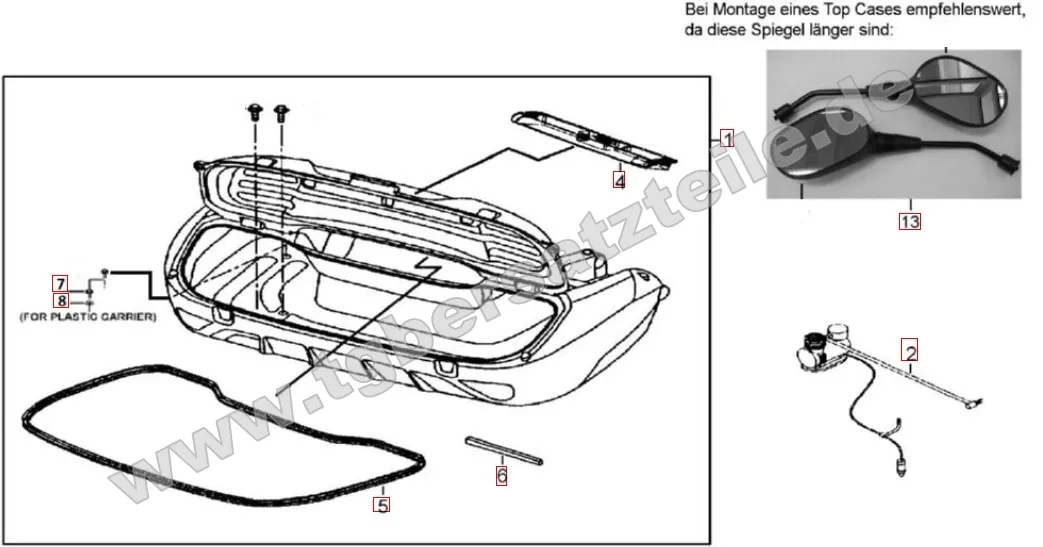 Bei Montage eines Top Cases empfehlenswert, da diese Spiegel länger sind:

1

4

13

7

8

(FOR PLASTIC CARRIER)

2

6

5

www.tgbersatzteile.de