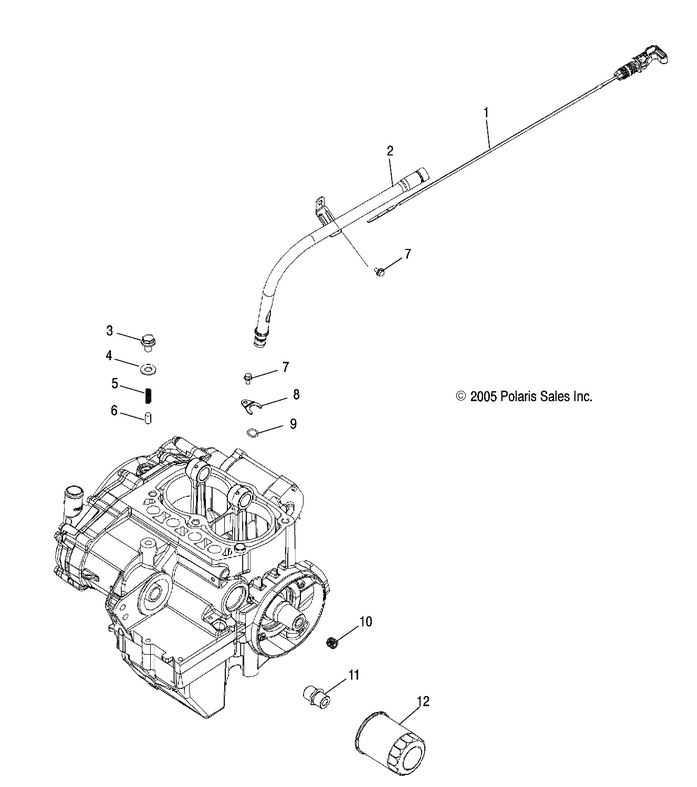 1
2
7
3
4
5
6
7
8
9
© 2005 Polaris Sales Inc.
10
11
12