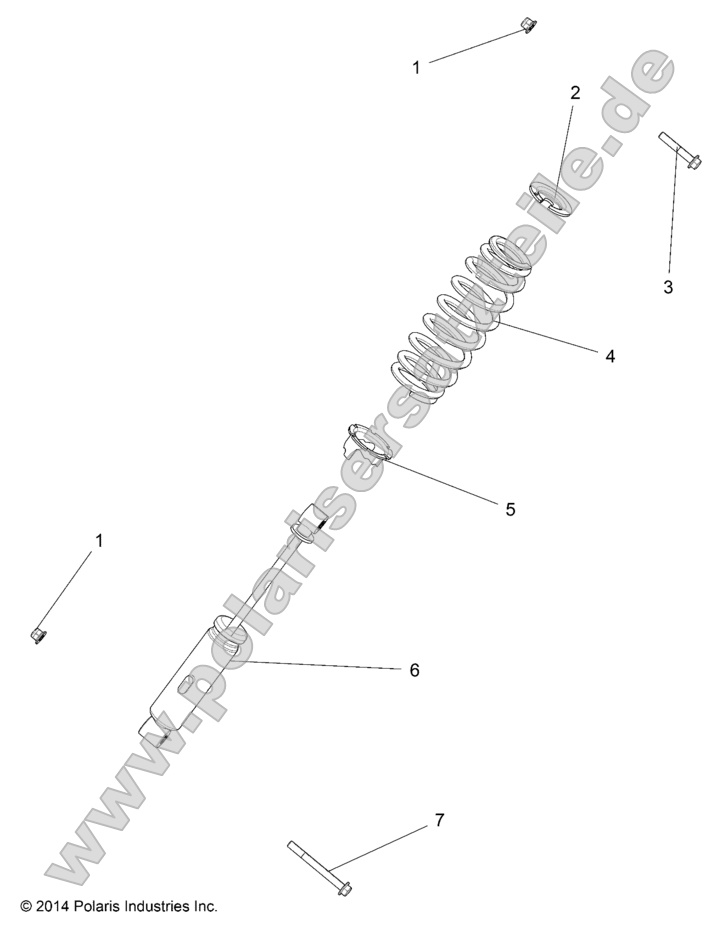 1

2

3

4

5

1

6

7

www.polarisersatzteile.de

© 2014 Polaris Industries Inc.