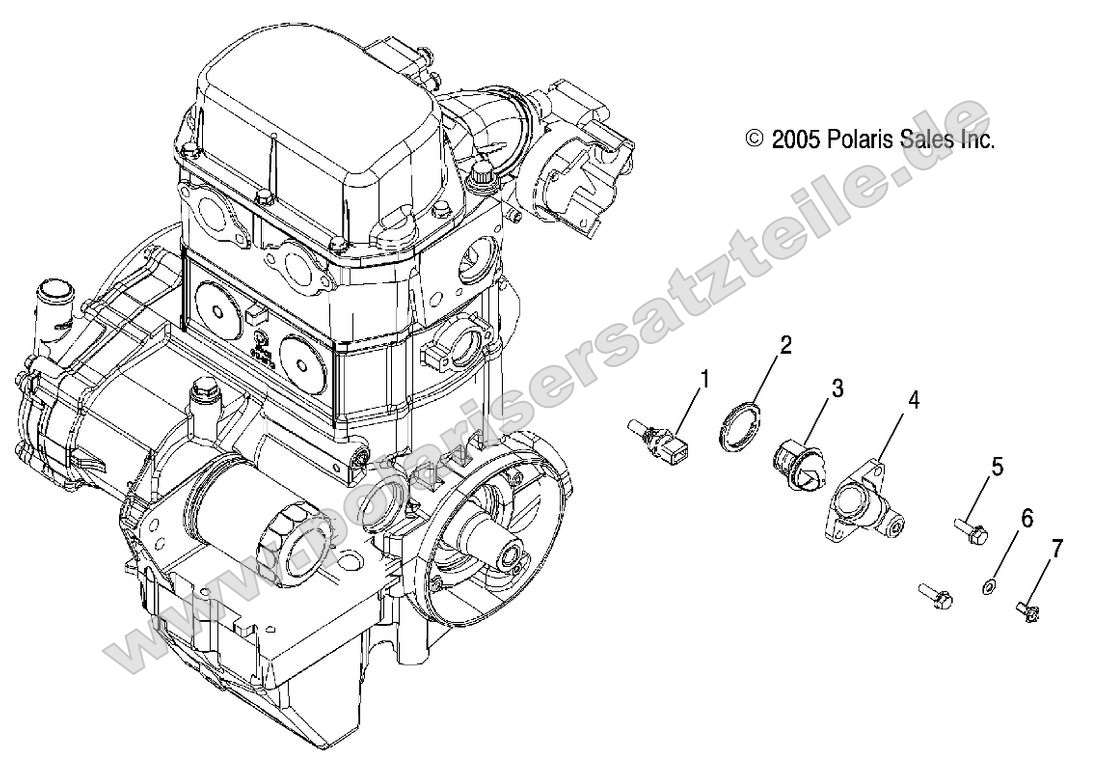 © 2005 Polaris Sales Inc.

www.polarisersatzteile.de

1
2
3
4
5
6
7