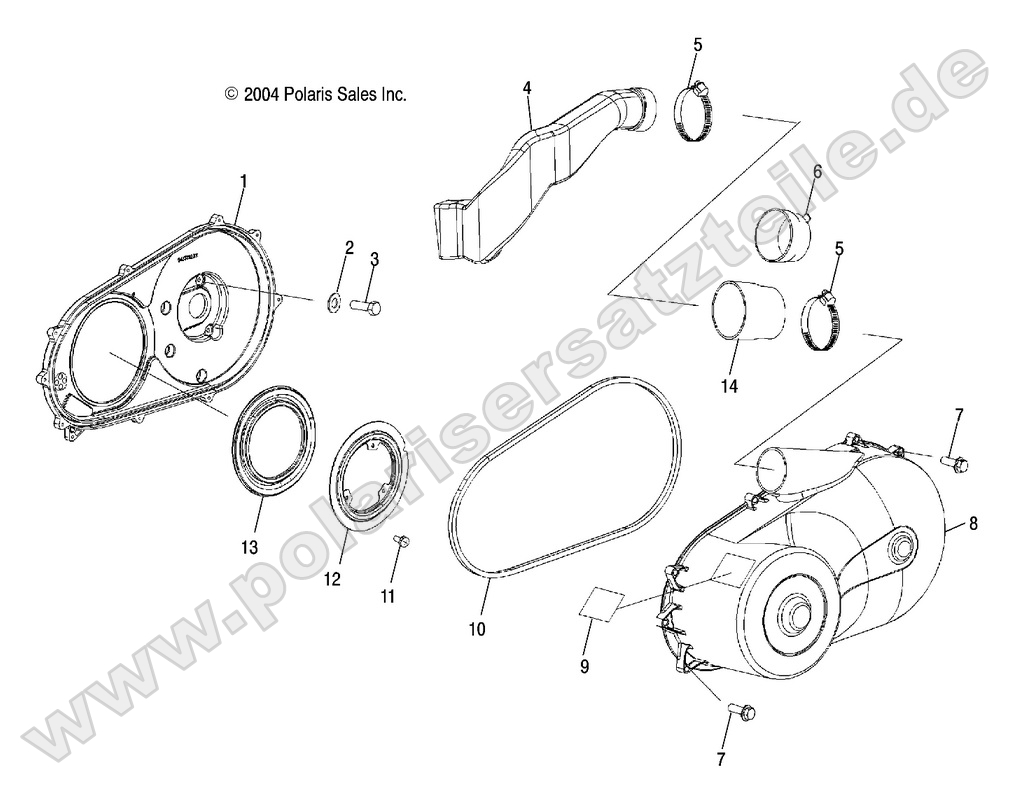 © 2004 Polaris Sales Inc.

www.polarisersatzteile.de

1
2
3
4
5
6
5
14
7
8
13
12
11
10
9
7