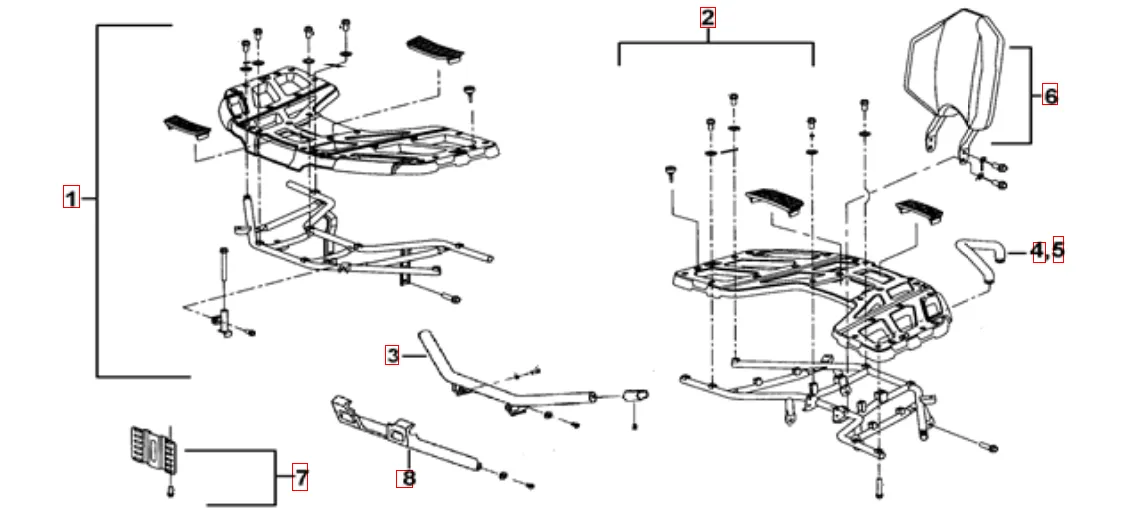 1
2
6
4,5
3
7
8