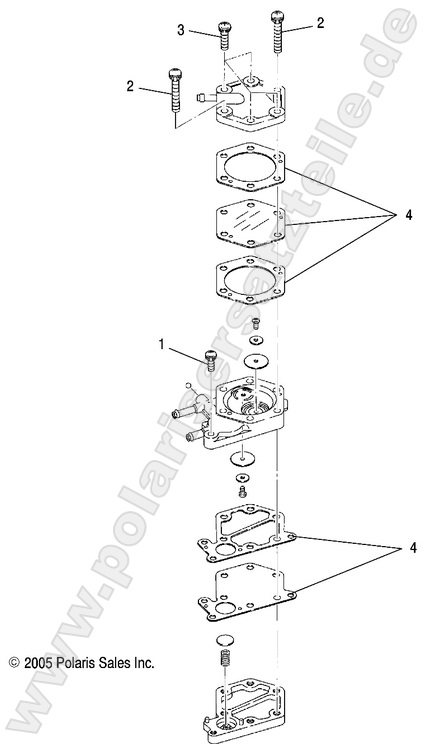 3
2
2
4
1
4
© 2005 Polaris Sales Inc.
www.polarisersatzteile.de