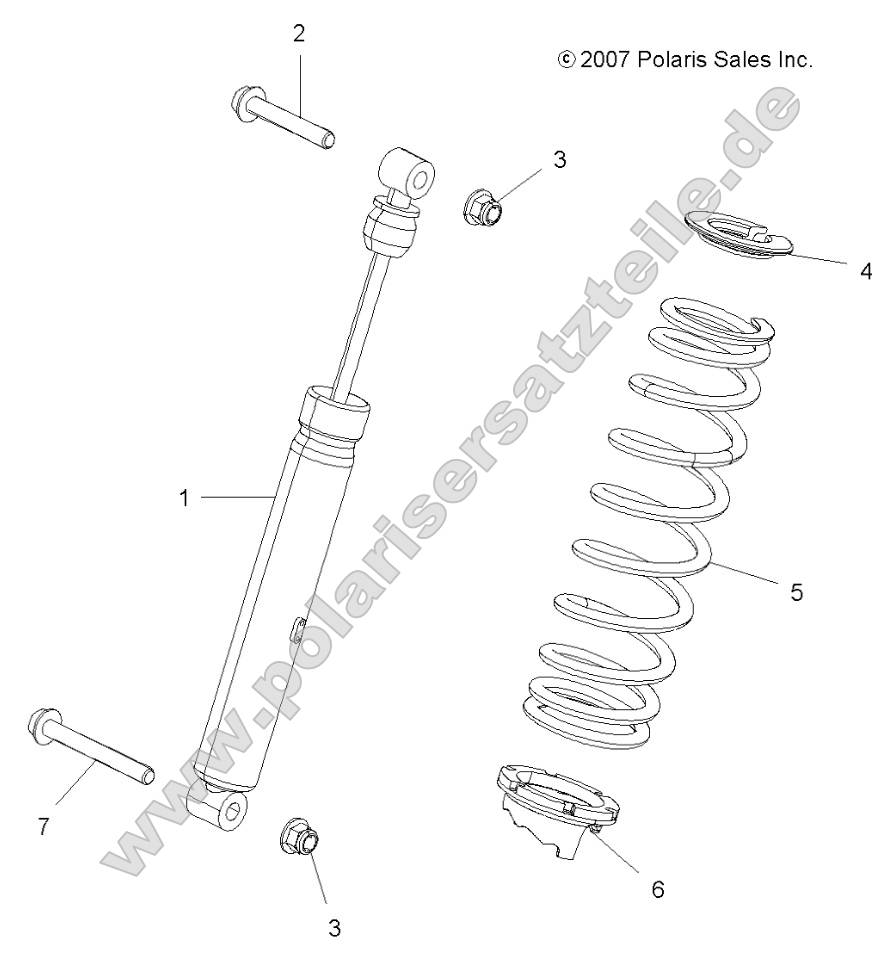 2

© 2007 Polaris Sales Inc.

3

4

1

5

7

6

3

www.polarisersatzteile.de