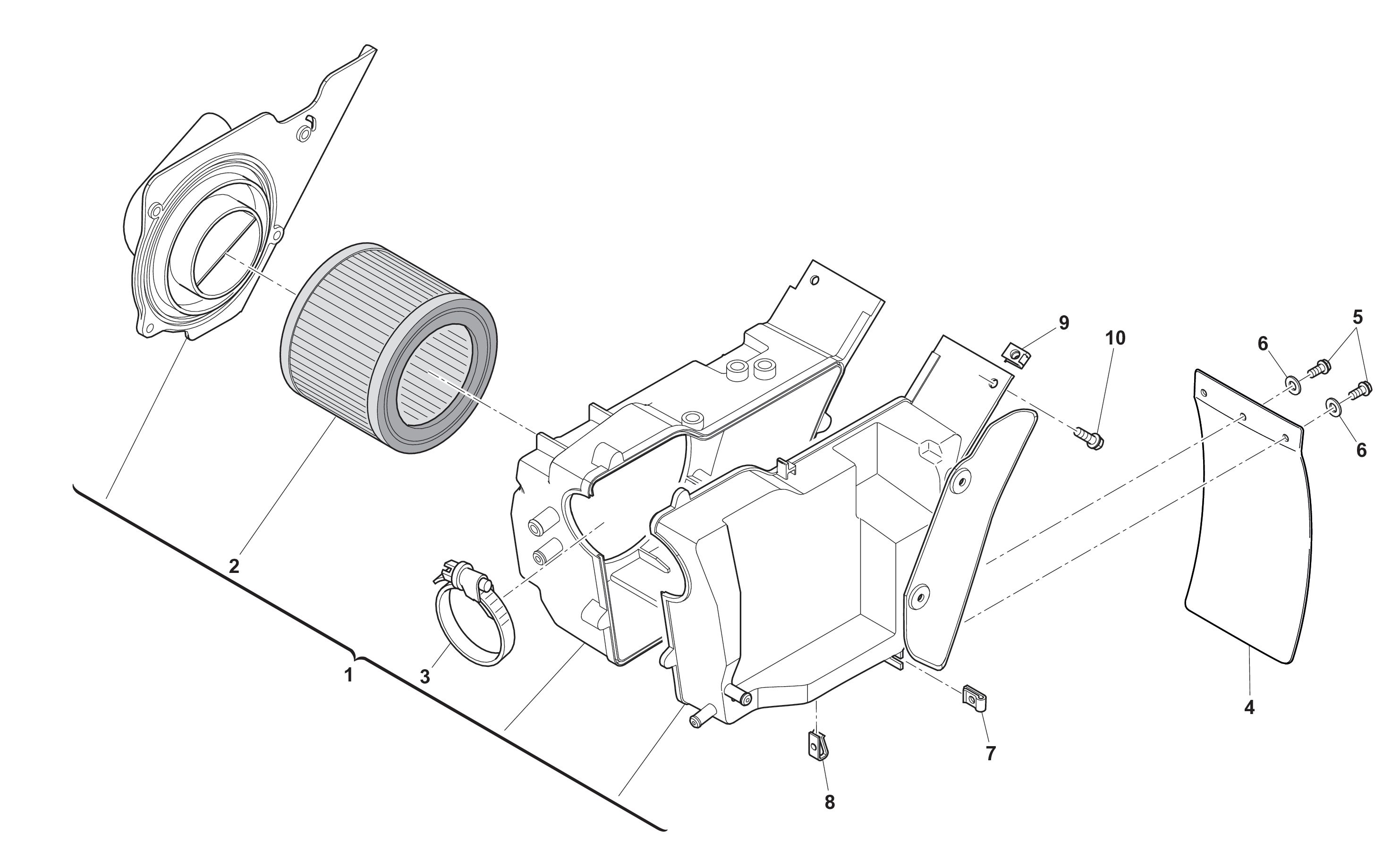 9
10
5
6
6
2
1
3
4
7
8