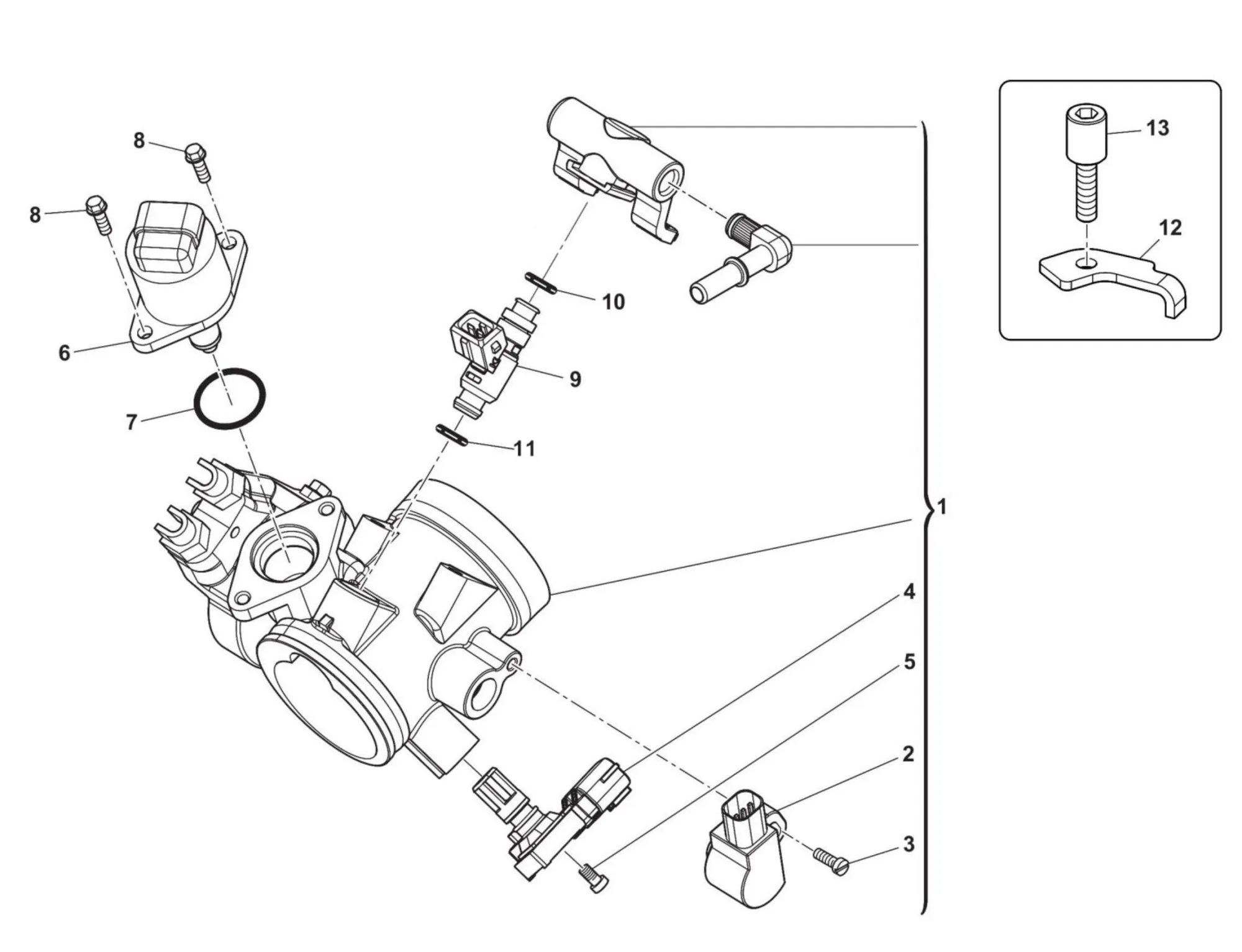 8
8
6
7
10
9
11
1
4
5
2
3
13
12