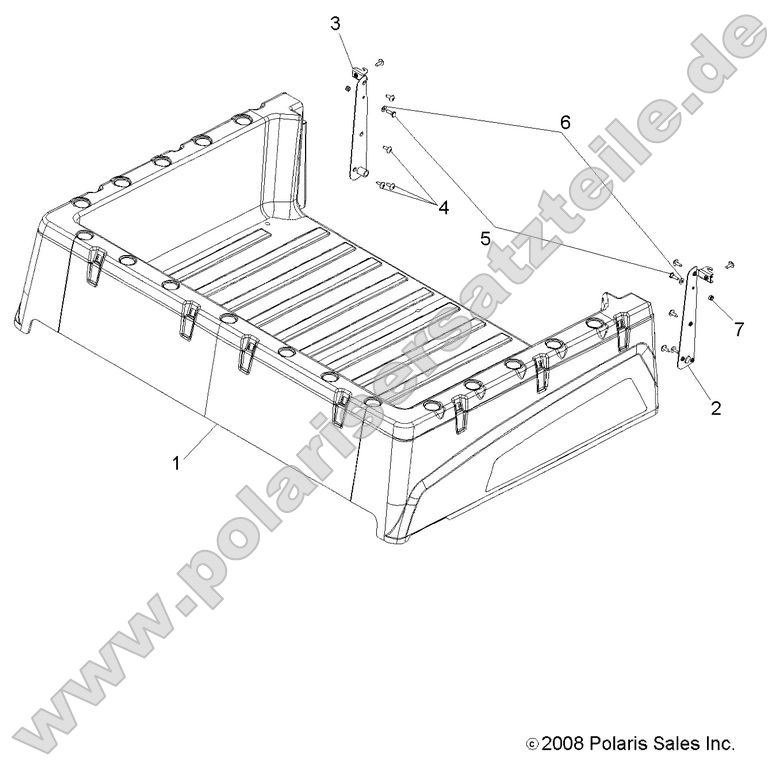 3

6

4

5

7

2

1

www.polarisersatzteile.de

© 2008 Polaris Sales Inc.