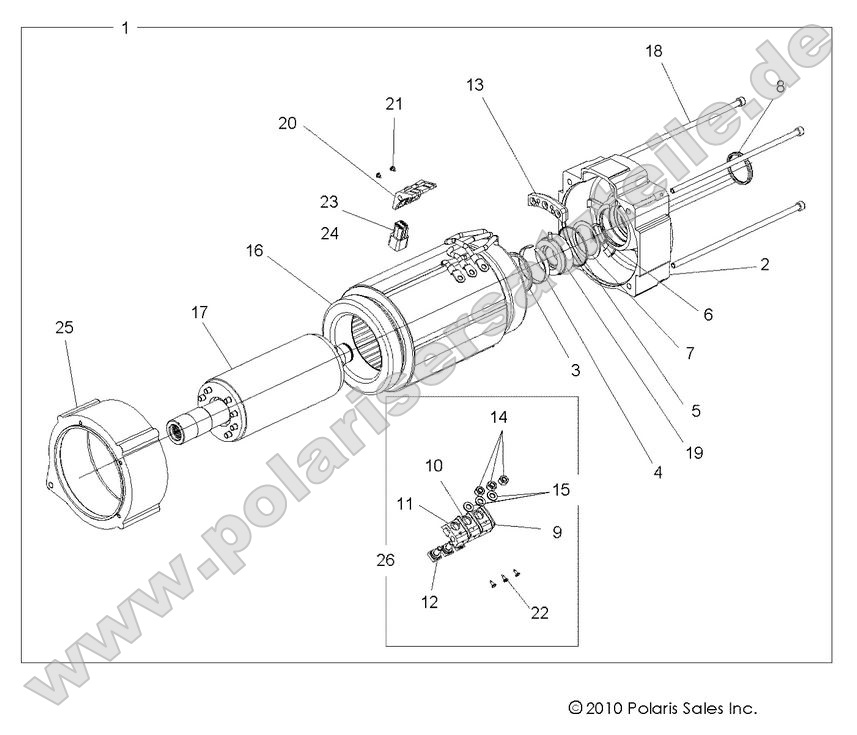 1

18

8

13

21

20

23

24

16

2

6

7

3

5

19

4

17

25

14

10

15

11

9

26

12

22

www.polarisersatzteile.de

© 2010 Polaris Sales Inc.