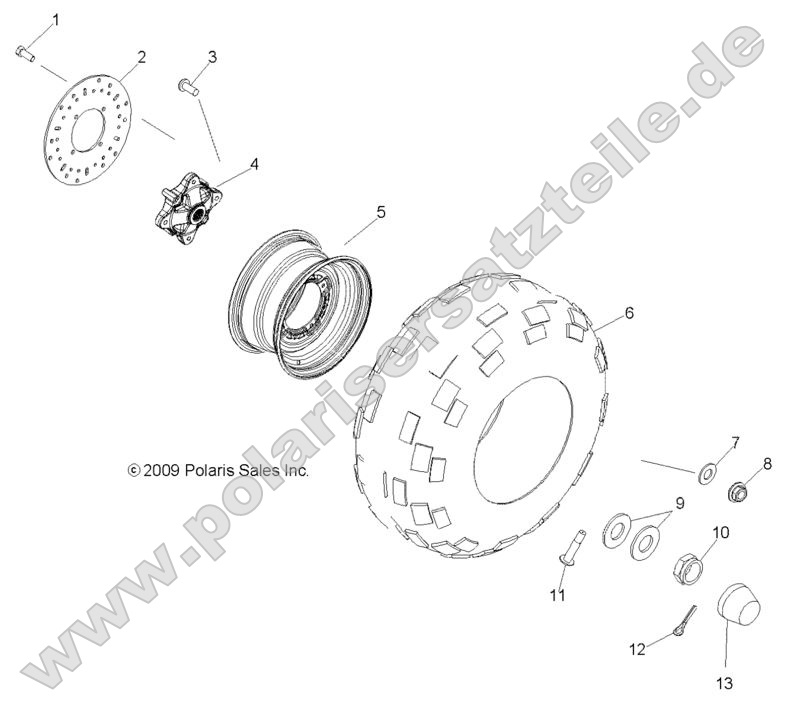 1
2
3
4
5
6
© 2009 Polaris Sales Inc.
7
8
9
10
11
12
13
www.polarisersatzteile.de