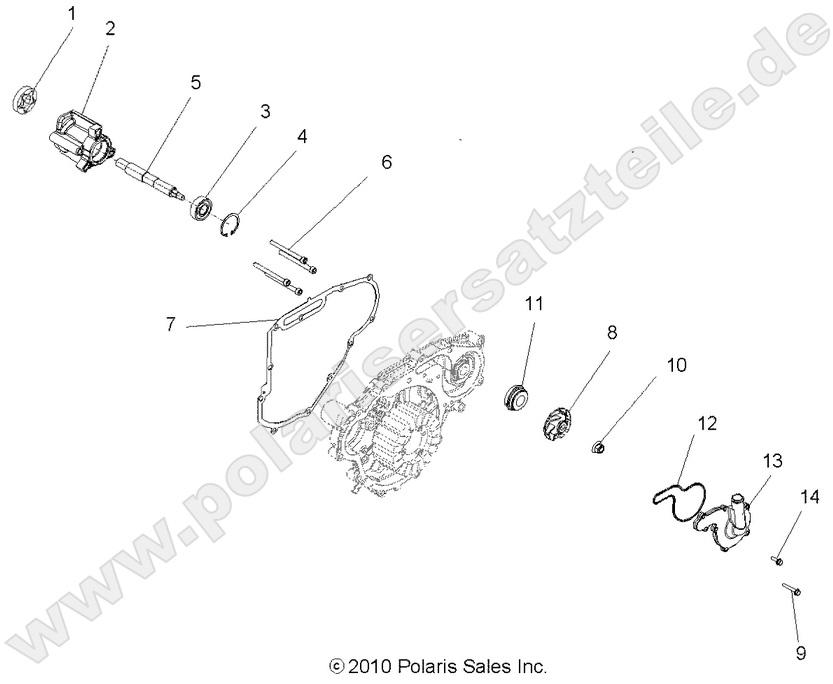 1
2
5
3
4
6
7
11
8
10
12
13
14
9

www.polarisersatzteile.de

© 2010 Polaris Sales Inc.