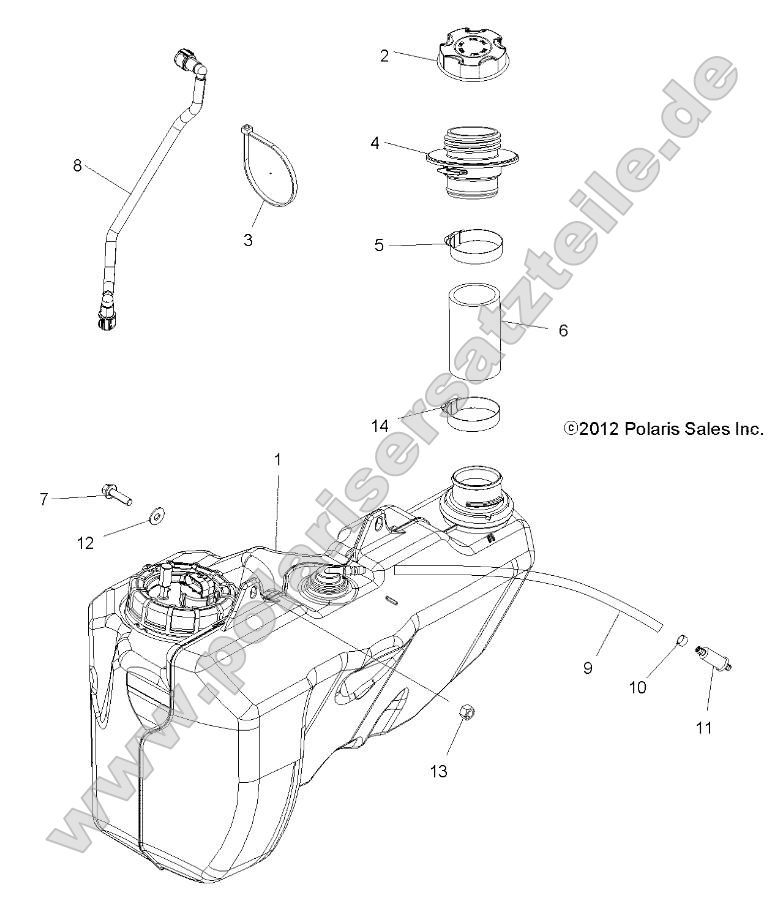 2

8

4

3

5

6

14

©2012 Polaris Sales Inc.

1

7

12

9

10

11

13

www.polarisersatzteile.de