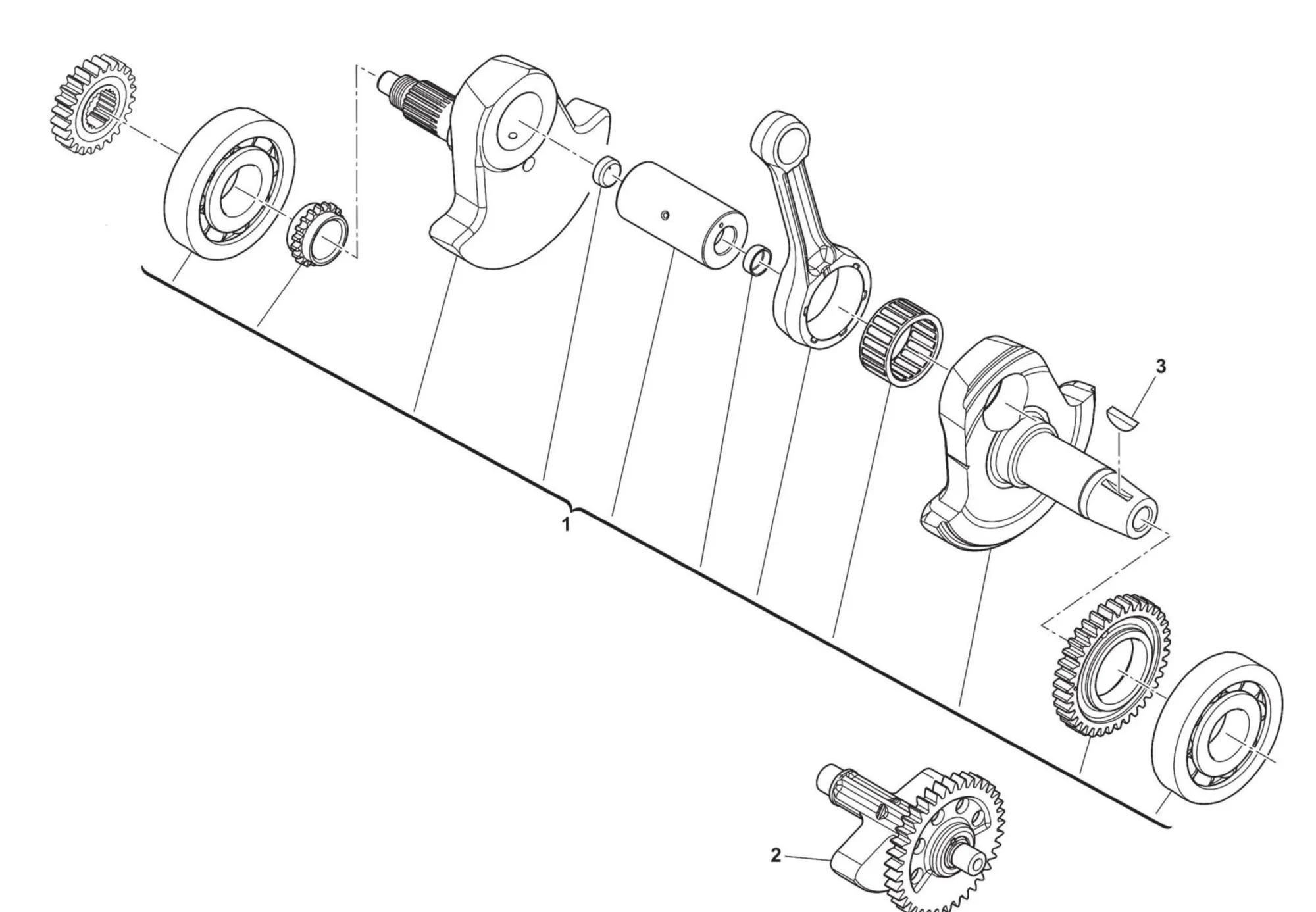 3
1
2