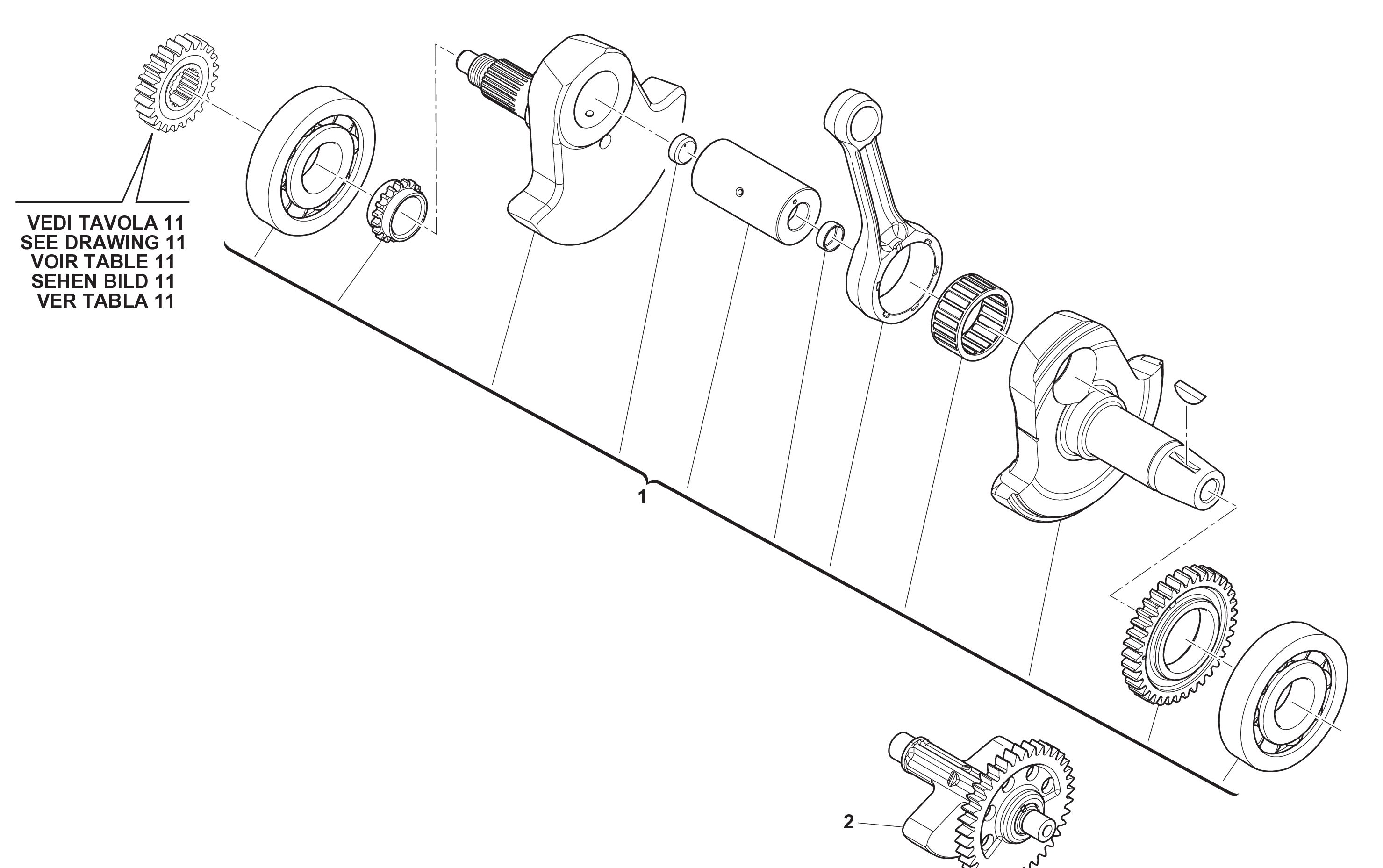 VEDI TAVOLA 11
SEE DRAWING 11
VOIR TABLE 11
SEHEN BILD 11
VER TABLA 11

1

2