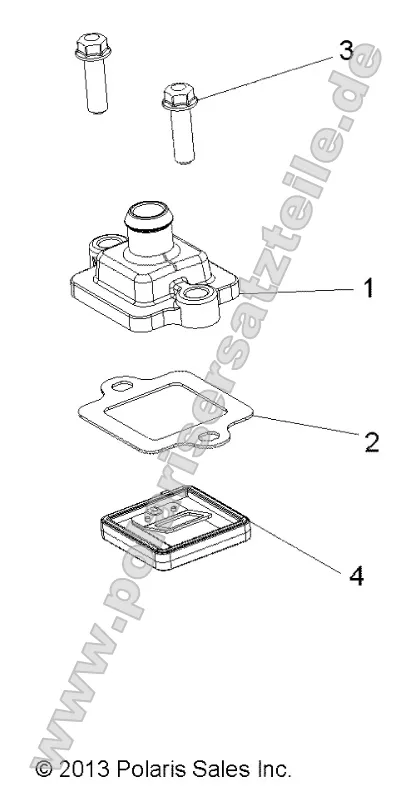 3

1

2

4

www.polarisersatzteile.de

© 2013 Polaris Sales Inc.