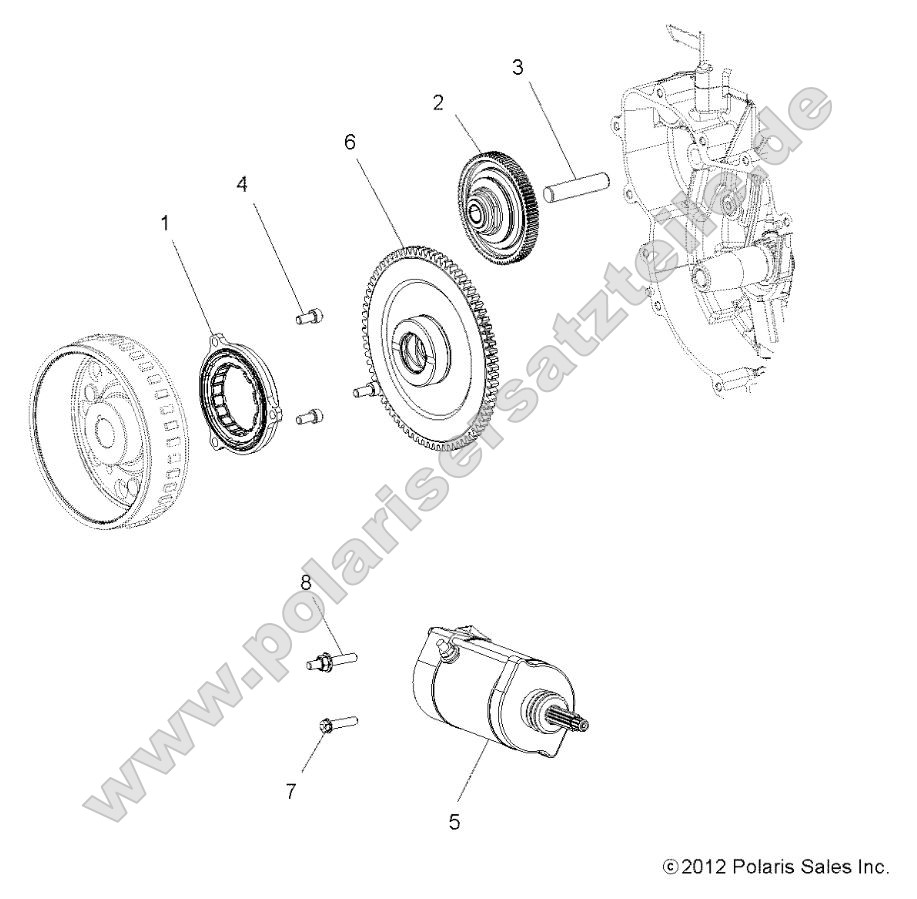 3
2
6
4
1
8
7
5
www.polarisersatzteile.de
©2012 Polaris Sales Inc.