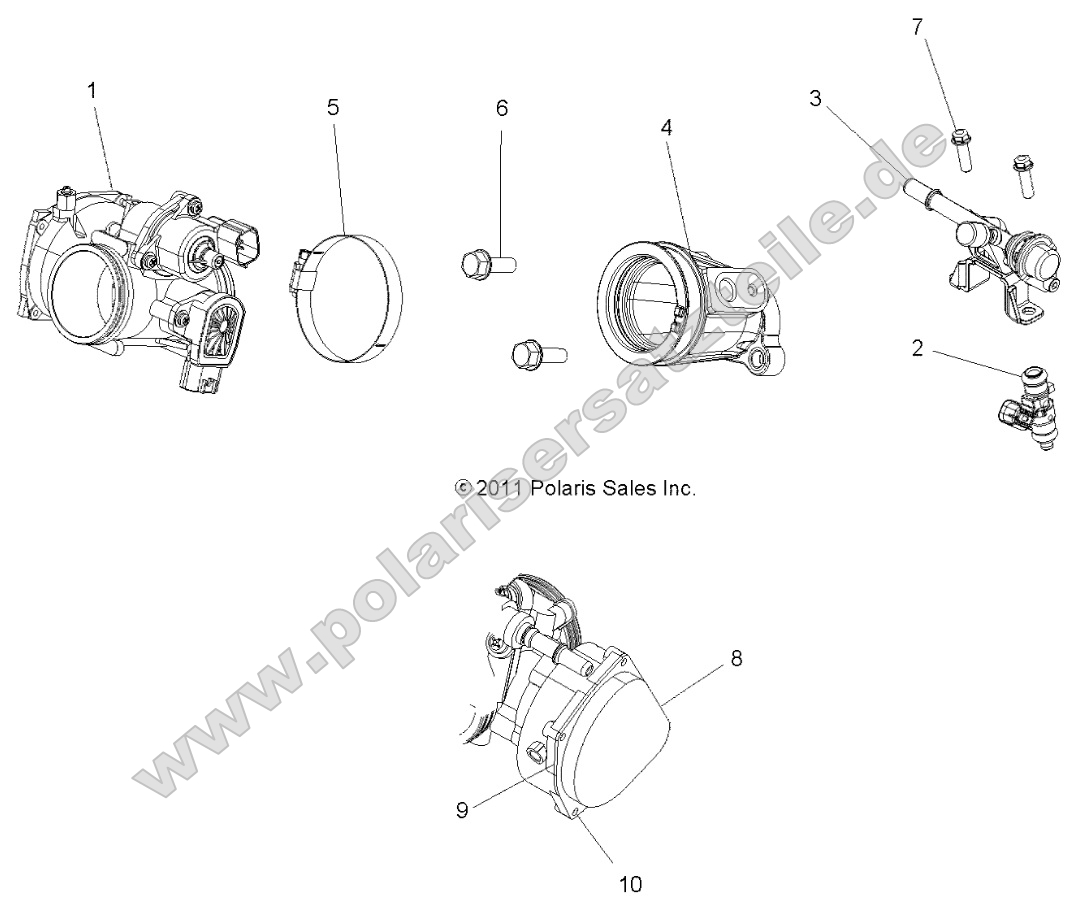 1
5
6
4
3
7
2
© 2011 Polaris Sales Inc.
www.polarisersatzteile.de
8
9
10