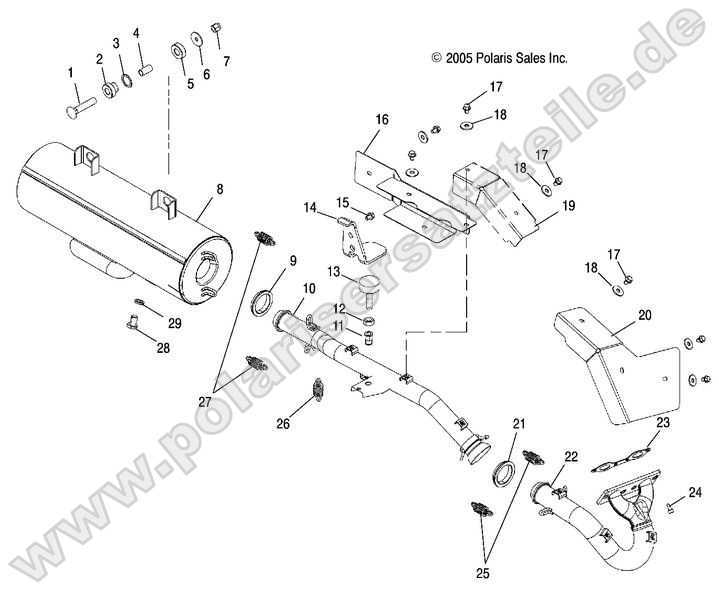 © 2005 Polaris Sales Inc.

www.polarisersatzteile.de

1
2
3
4
5
6
7
8
9
10
11
12
13
14
15
16
17
18
17
18
19
17
18
20
21
22
23
24
25
26
27
28
29