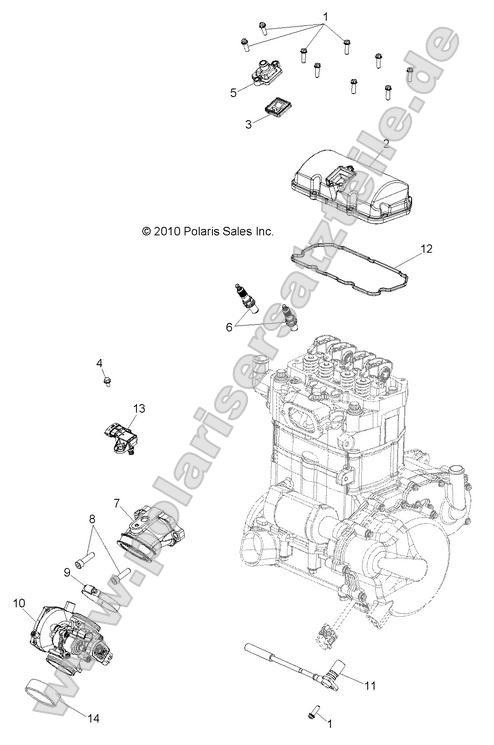 1
5
3
2
© 2010 Polaris Sales Inc.
12
6
4
13
7
8
9
10
11
14
1
www.polarisersatzteile.de