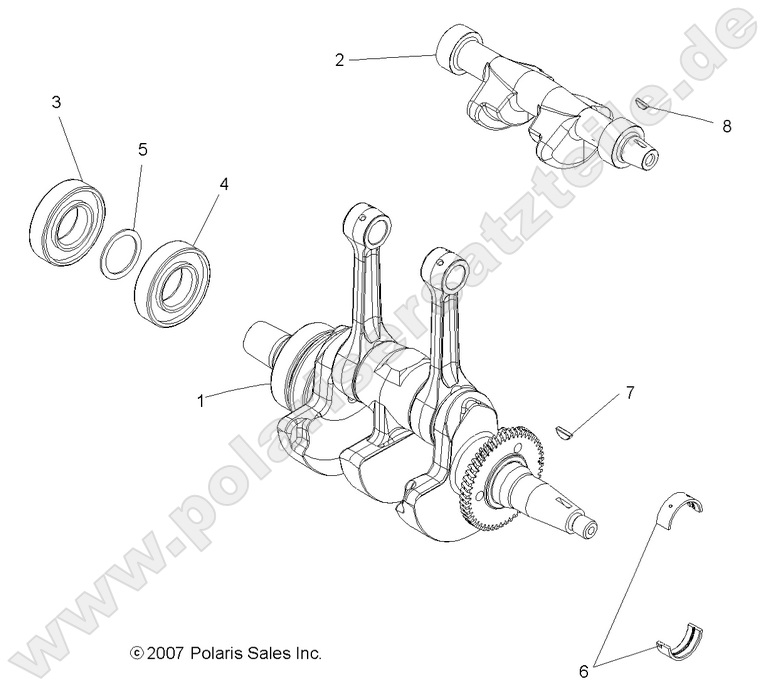 2
8
3
5
4
1
7
6
© 2007 Polaris Sales Inc.
www.polaris-ersatzteile.de