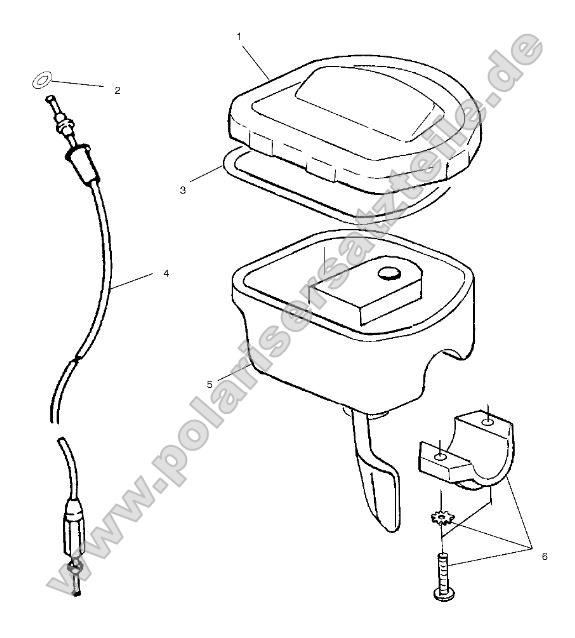 1
2
3
4
5
6
www.polarisersatzteile.de