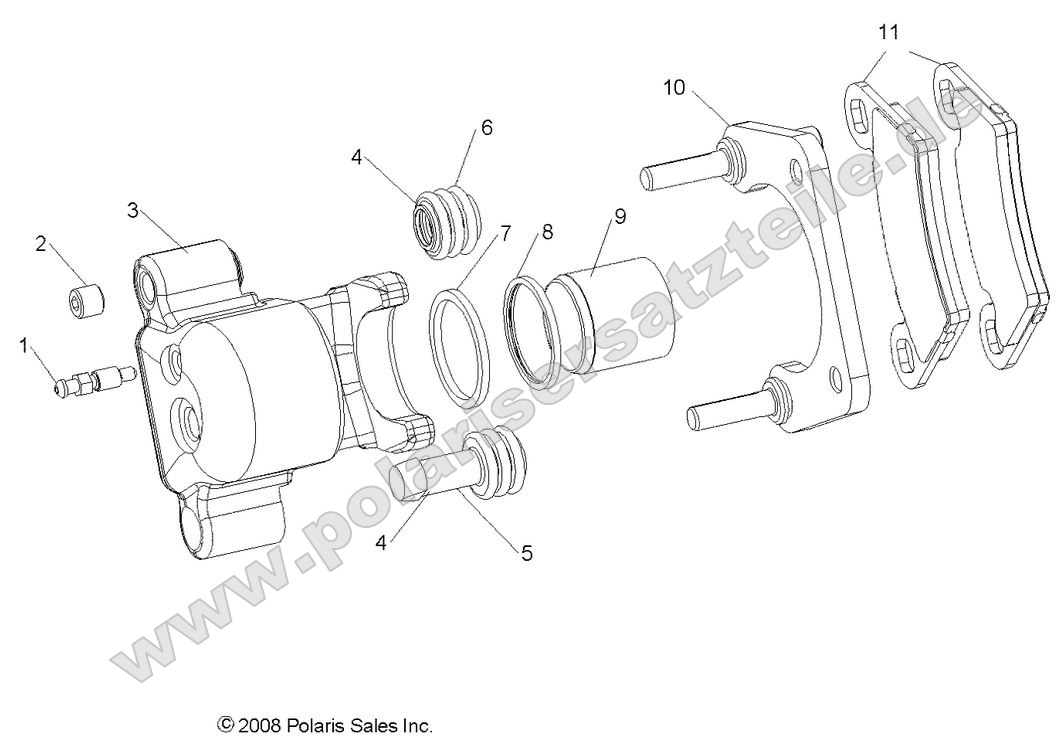 11
10
6
4
3
7
8
9
2
1
4
5
www.polarisersatzteile.de
© 2008 Polaris Sales Inc.