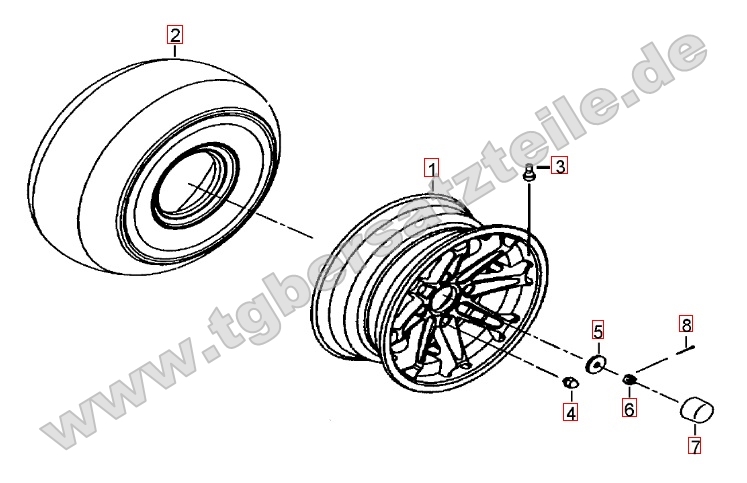 2
1
3
5
8
4
6
7
www.tgbersatzteile.de